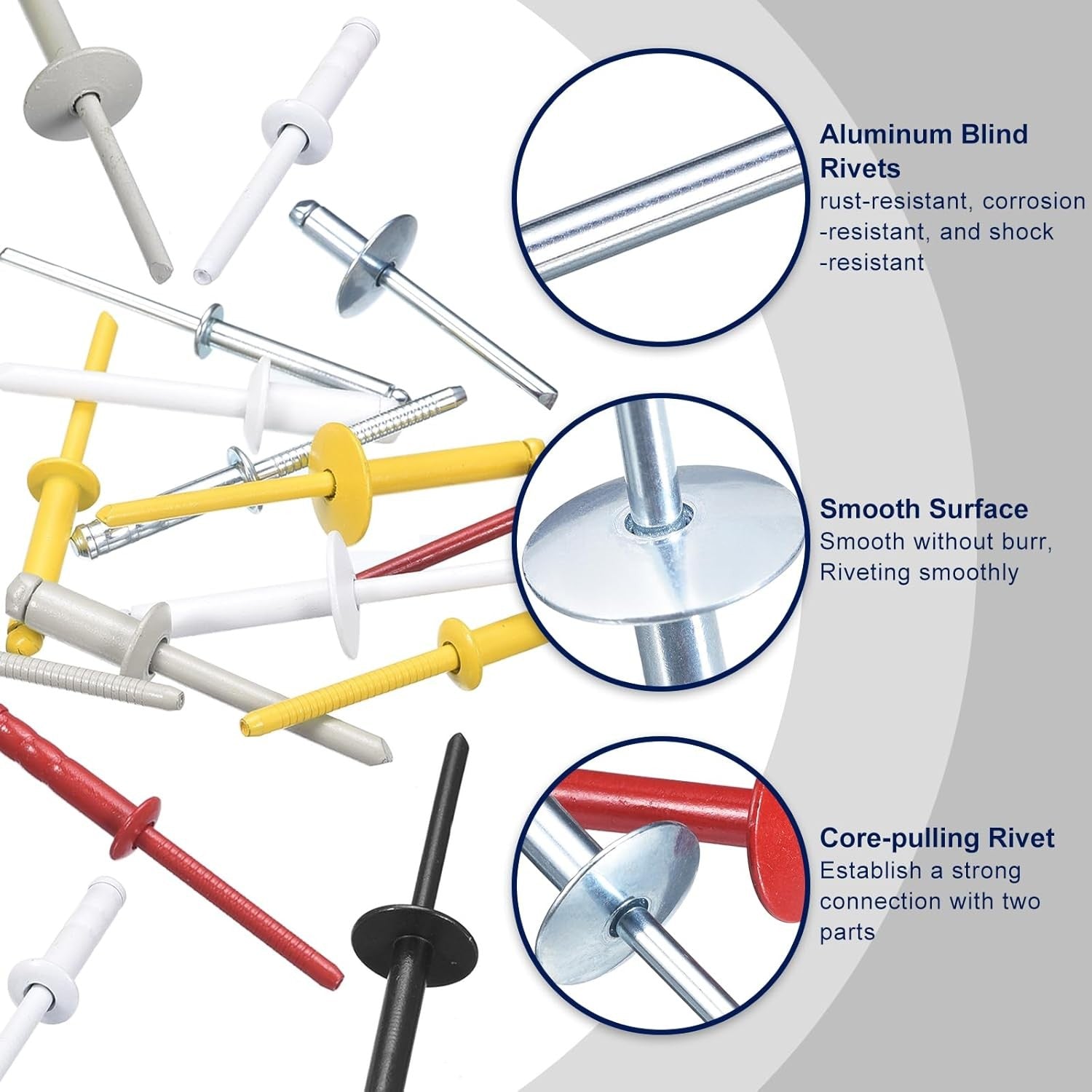 Aluminum Blind Rivets
rust-resistant, corrosion -resistant, and shock -resistant

Smooth Surface
Smooth without burr, Riveting smoothly

Core-pulling Rivet
Establish a strong connection with two parts