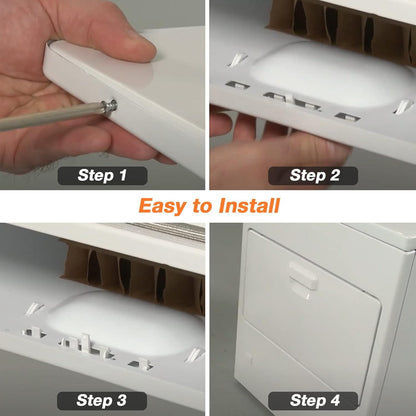 Step 1

Step 2

Easy to Install

Step 3

Step 4