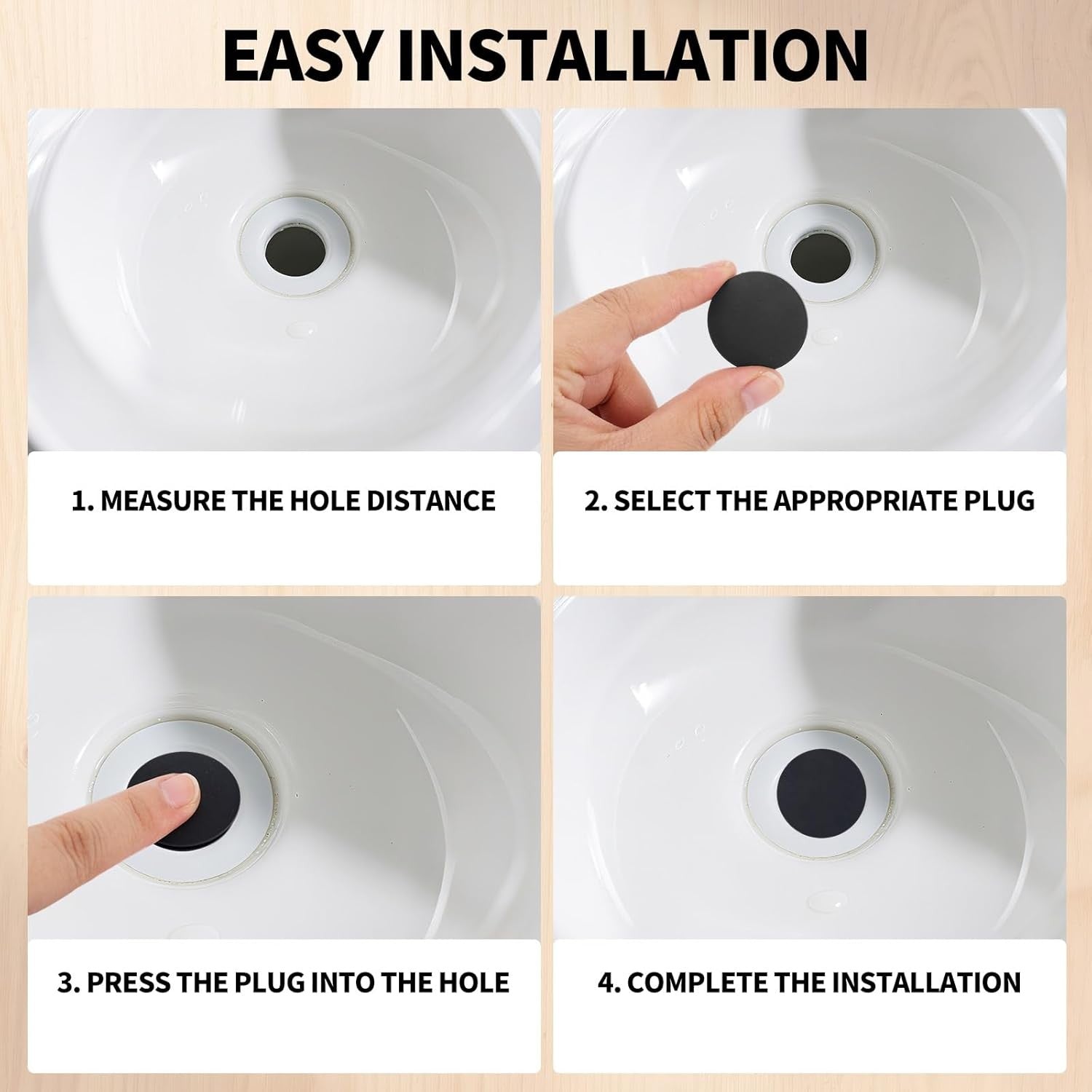 EASY INSTALLATION

1. MEASURE THE HOLE DISTANCE

2. SELECT THE APPROPRIATE PLUG

3. PRESS THE PLUG INTO THE HOLE

4. COMPLETE THE INSTALLATION