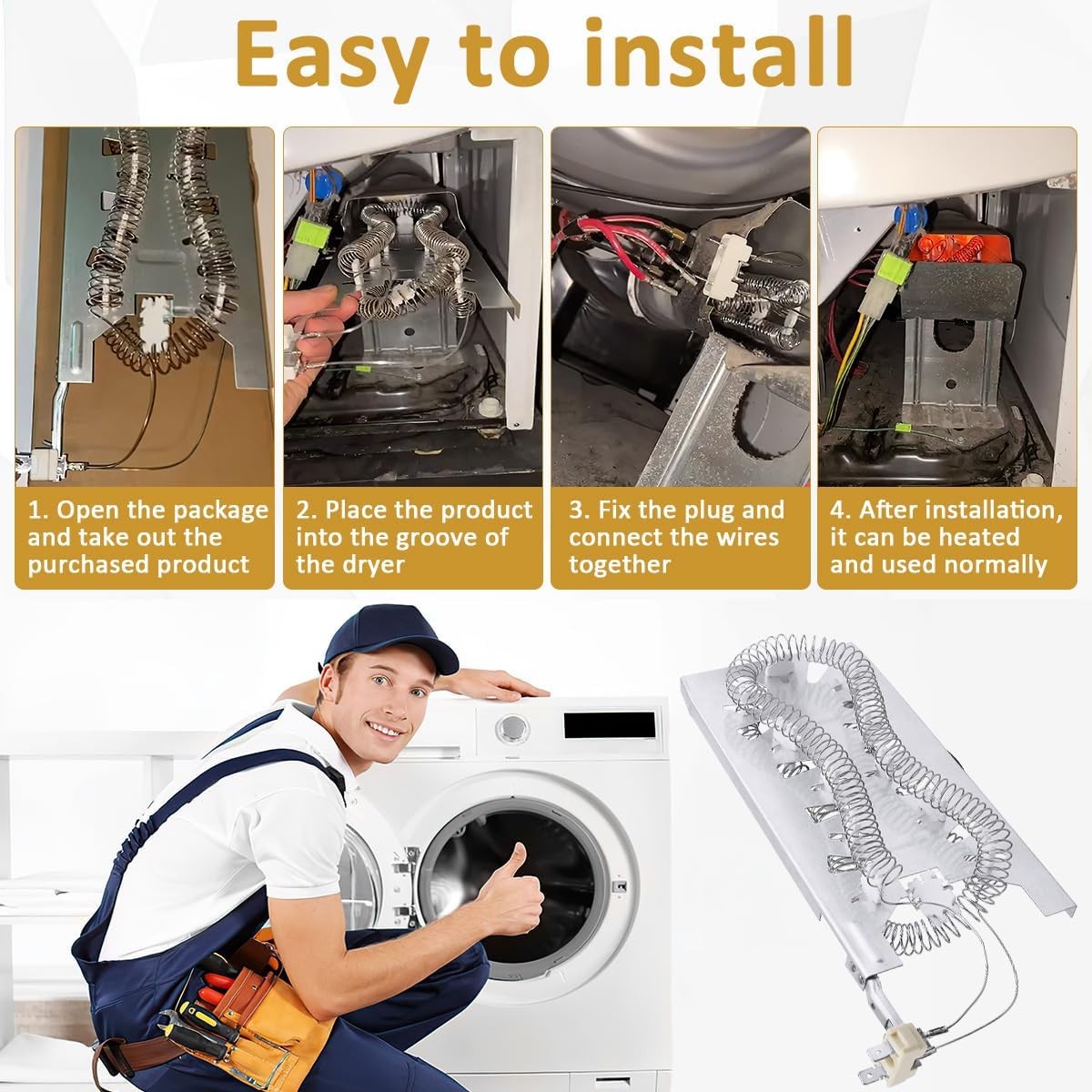 Easy to install

1. Open the package and take out the purchased product

2. Place the product into the groove of the dryer

3. Fix the plug and connect the wires together

4. After installation, it can be heated and used normally