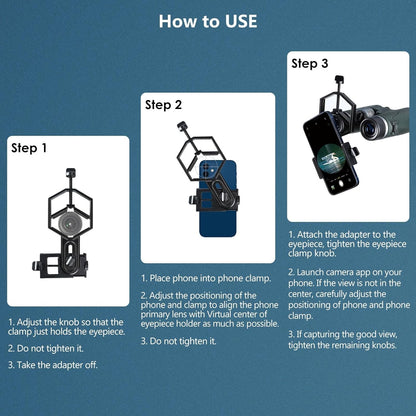 How to USE

Step 1

1. Adjust the knob so that the clamp just holds the eyepiece.

2. Do not tighten it.

3. Take the adapter off.

Step 2

1. Place phone into phone clamp.

2. Adjust the positioning of the phone and clamp to align the phone primary lens with Virtual center of eyepiece holder as much as possible.

3. Do not tighten it.

Step 3

1. Attach the adapter to the eyepiece, tighten the eyepiece clamp knob.

2. Launch camera app on your phone. If the view is not in the center, carefully adjust the positioning of phone and phone clamp.

3. If capturing the good view, tighten the remaining knobs.