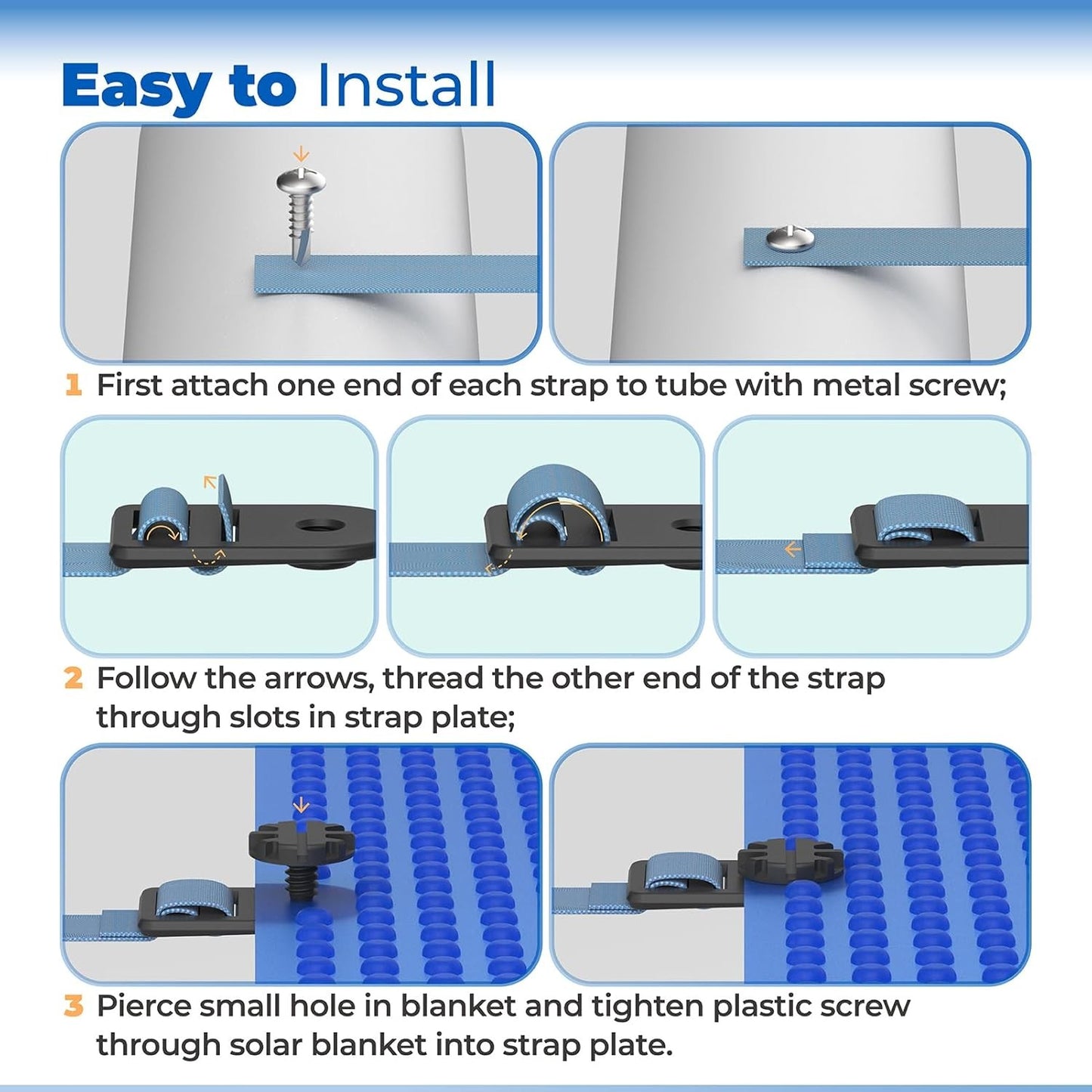 Easy to Install

1 First attach one end of each strap to tube with metal screw;

2 Follow the arrows, thread the other end of the strap through slots in strap plate;

3 Pierce small hole in blanket and tighten plastic screw through solar blanket into strap plate.