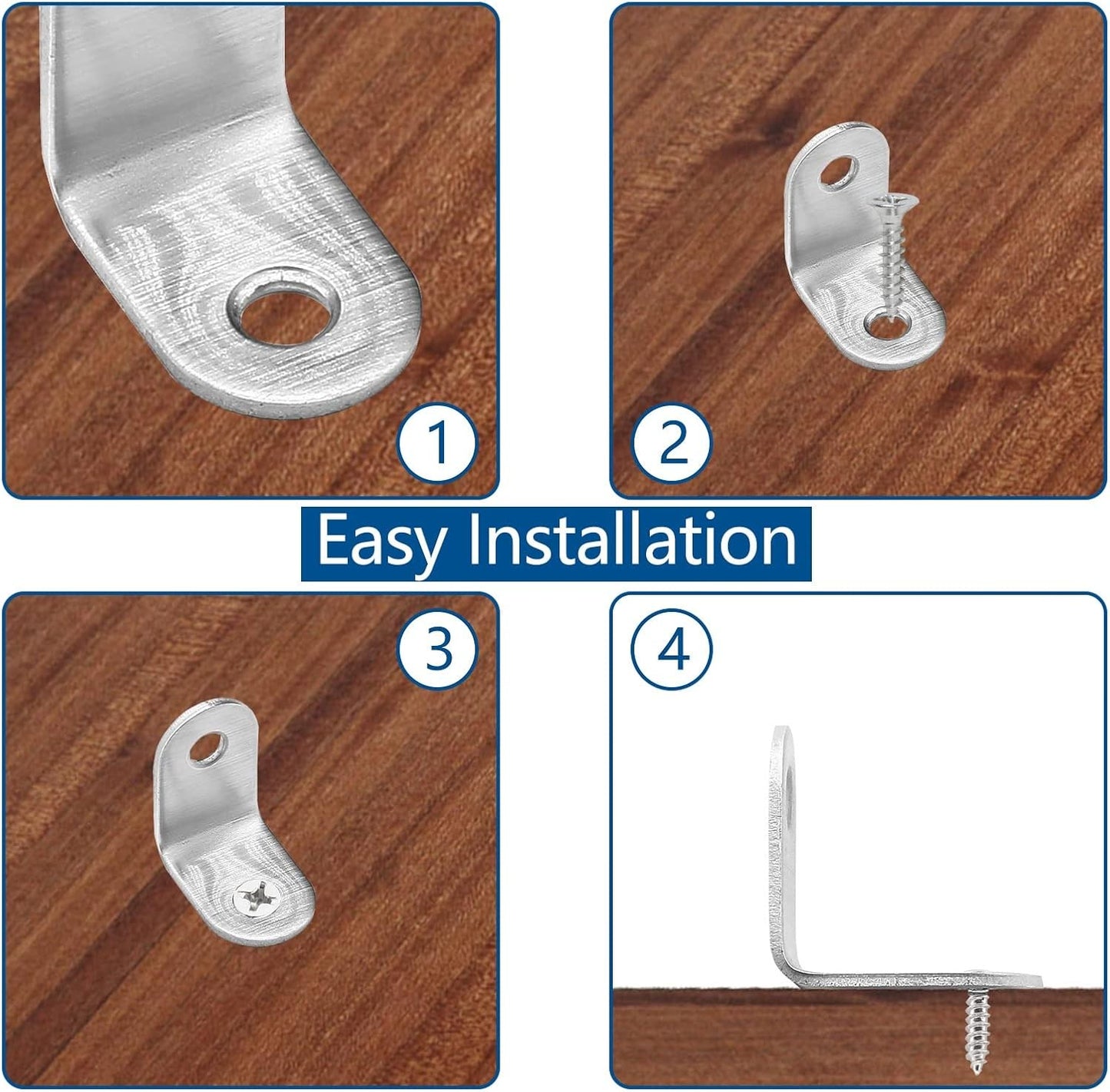 1

2

Easy Installation

3

4