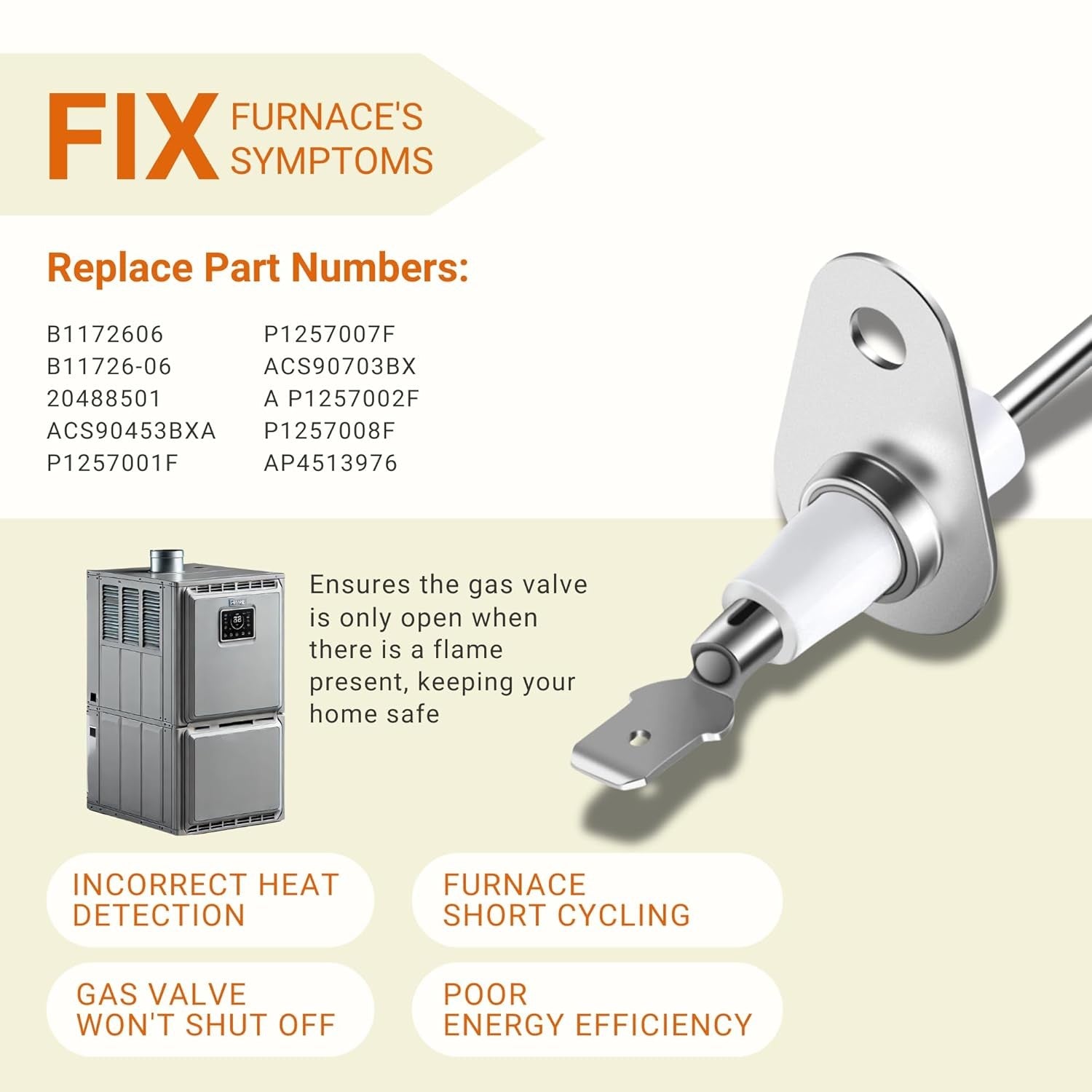 FIX FURNACE'S SYMPTOMS

Replace Part Numbers:

B1172606
B11726-06
20488501
ACS90453BXA
P1257001F

P1257007F
ACS90703BX
A P1257002F
P1257008F
AP4513976

Ensures the gas valve is only open when there is a flame present, keeping your home safe

INCORRECT HEAT DETECTION

FURNACE SHORT CYCLING

GAS VALVE WON'T SHUT OFF

POOR ENERGY EFFICIENCY