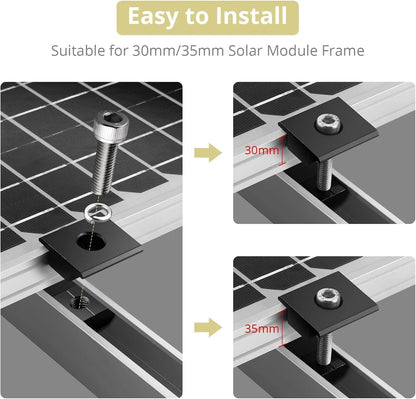 Easy to Install

Suitable for 30mm/35mm Solar Module Frame

30mm

35mm