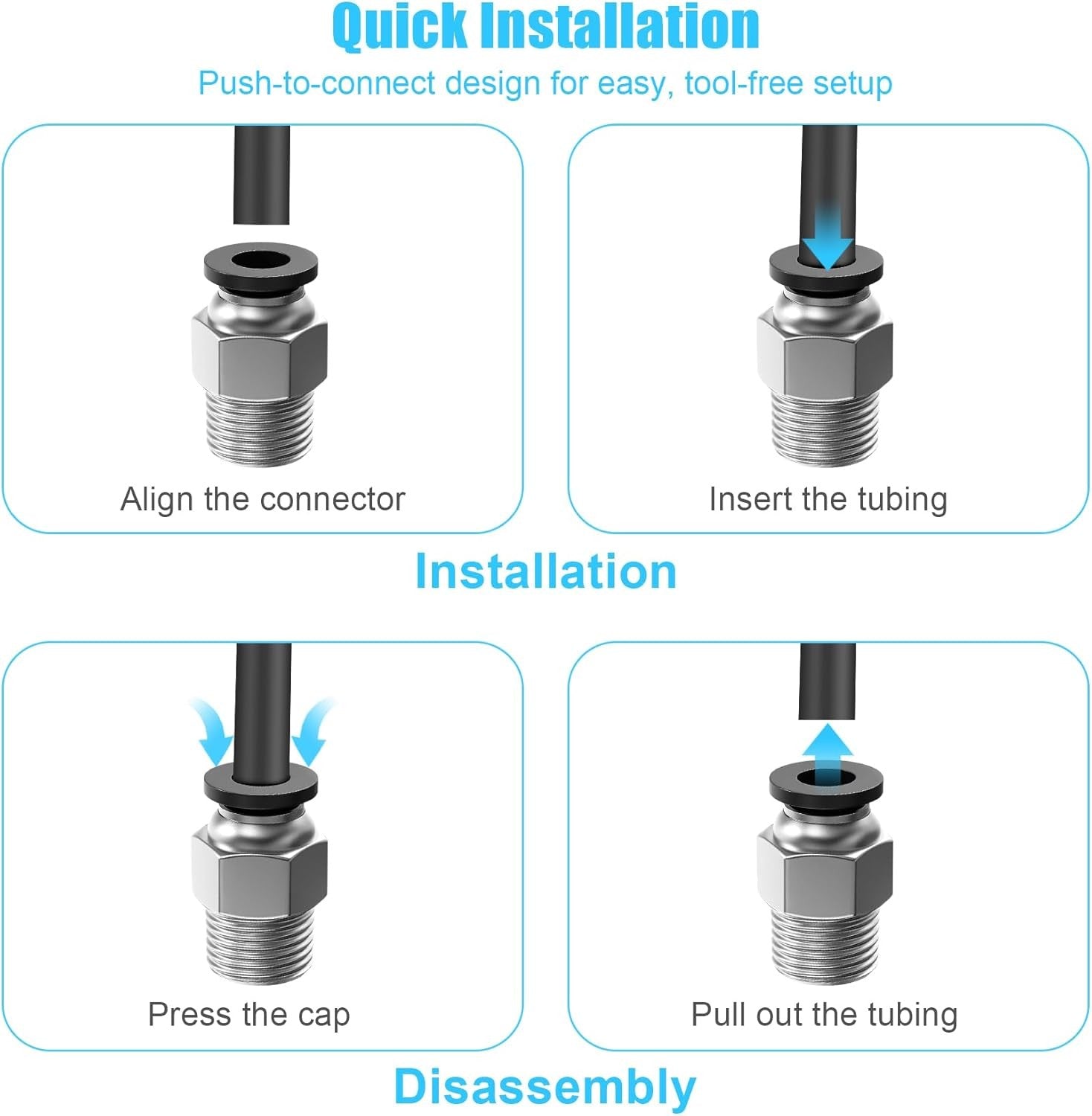 Quick Installation

Push-to-connect design for easy, tool-free setup

Align the connector

Insert the tubing

Installation

Press the cap

Pull out the tubing

Disassembly