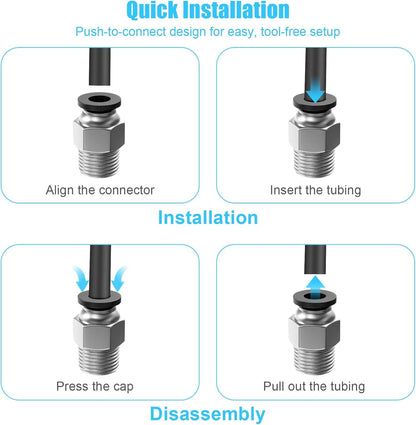 Quick Installation

Push-to-connect design for easy, tool-free setup

Align the connector

Insert the tubing

Installation

Press the cap

Pull out the tubing

Disassembly