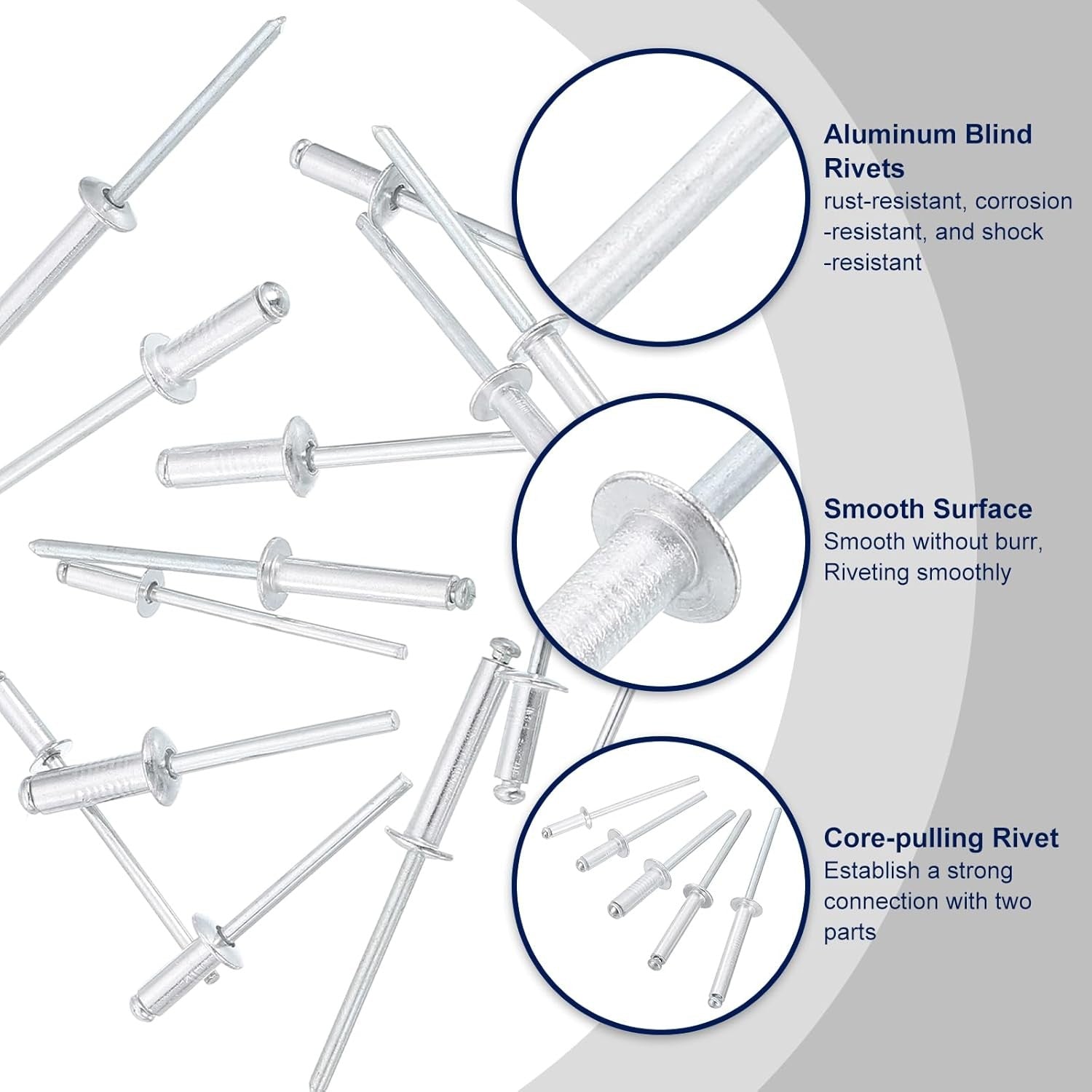 Aluminum Blind Rivets
rust-resistant, corrosion -resistant, and shock -resistant

Smooth Surface
Smooth without burr, Riveting smoothly

Core-pulling Rivet
Establish a strong connection with two parts