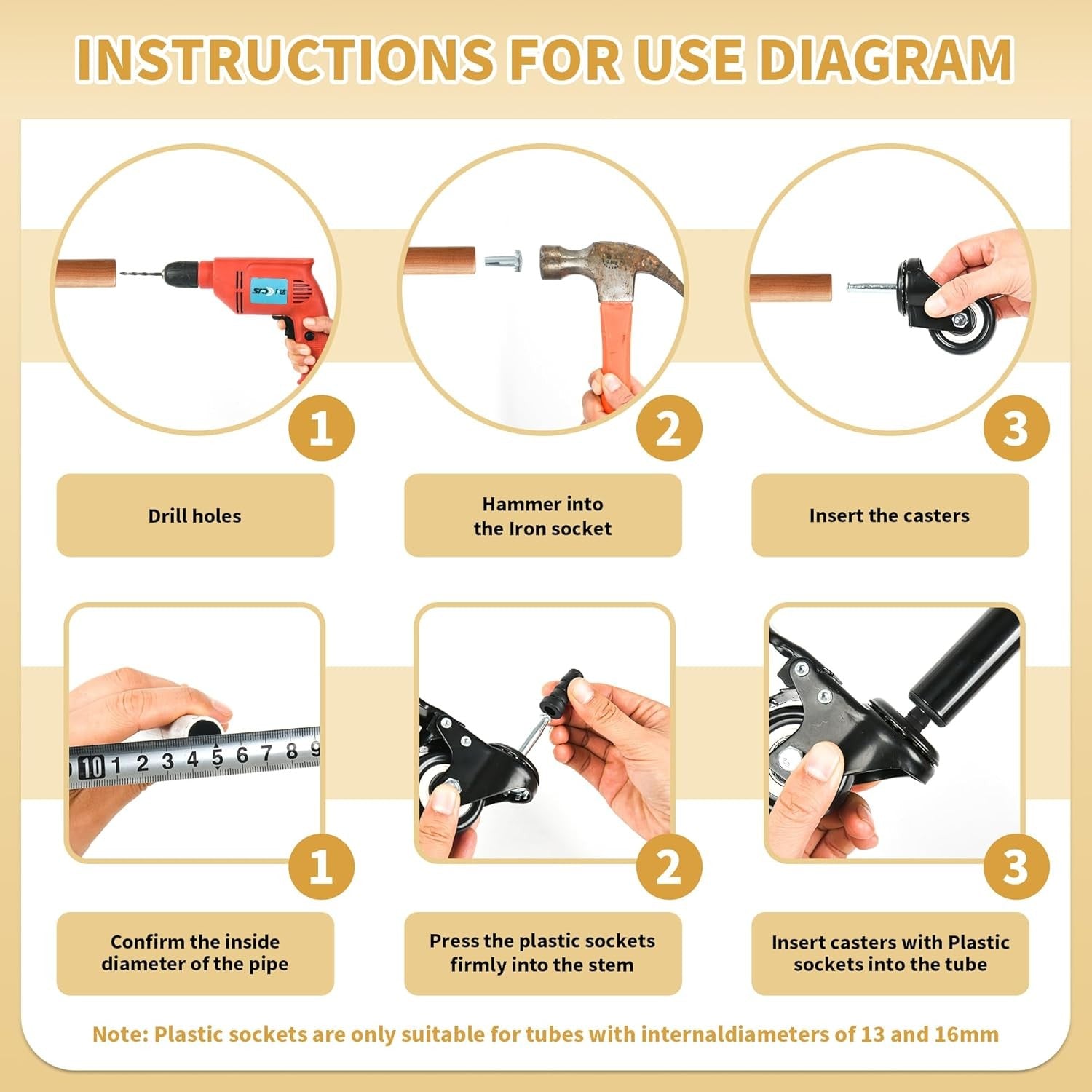 INSTRUCTIONS FOR USE DIAGRAM

1

Drill holes

2

Hammer into the Iron socket

3

Insert the casters

10 1 2 3 4 5 6 7 8 9

1

Confirm the inside diameter of the pipe

2

Press the plastic sockets firmly into the stem

3

Insert casters with Plastic sockets into the tube

Note: Plastic sockets are only suitable for tubes with internaldiameters of 13 and 16mm