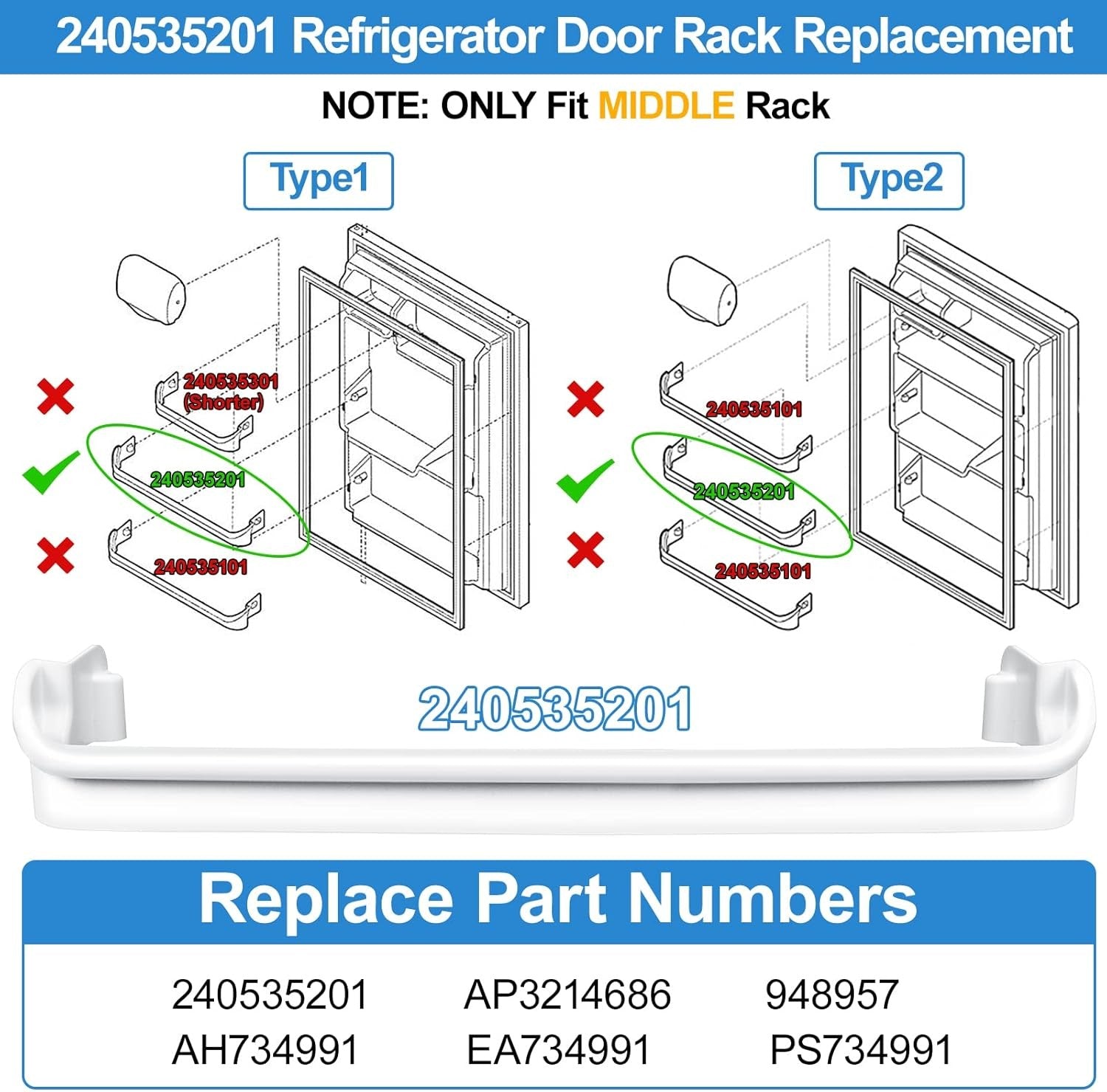 240535201 Refrigerator Door Rack Replacement

NOTE: ONLY Fit MIDDLE Rack

Type1

240535301 (Shorter)

240535201

240535101

Type2

240535101

240535201

240535101

240535201

Replace Part Numbers

| 240535201 | AP3214686 | 948957 |
|---|---|---|
| AH734991 | EA734991 | PS734991 |