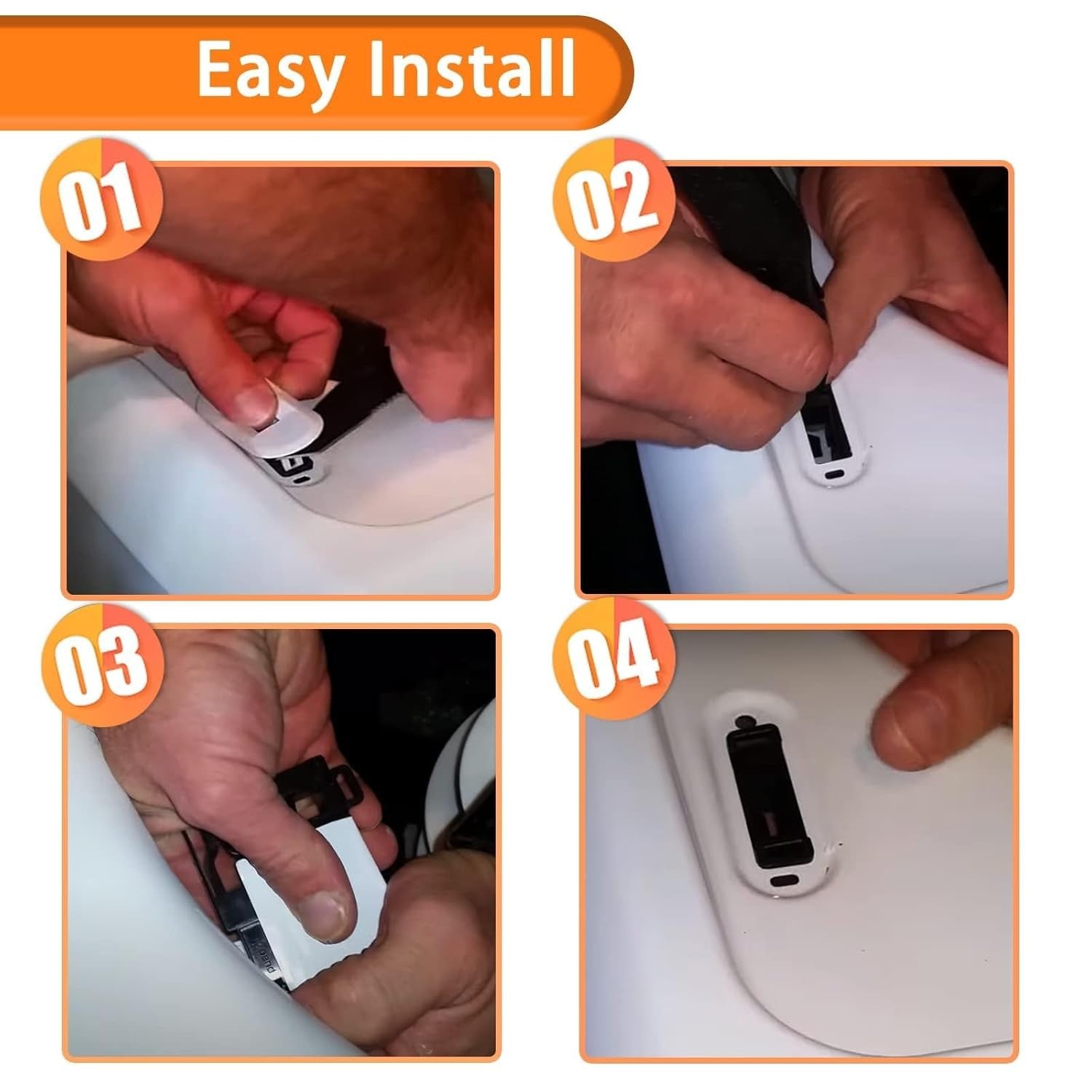 Easy Install

01

02

03

04