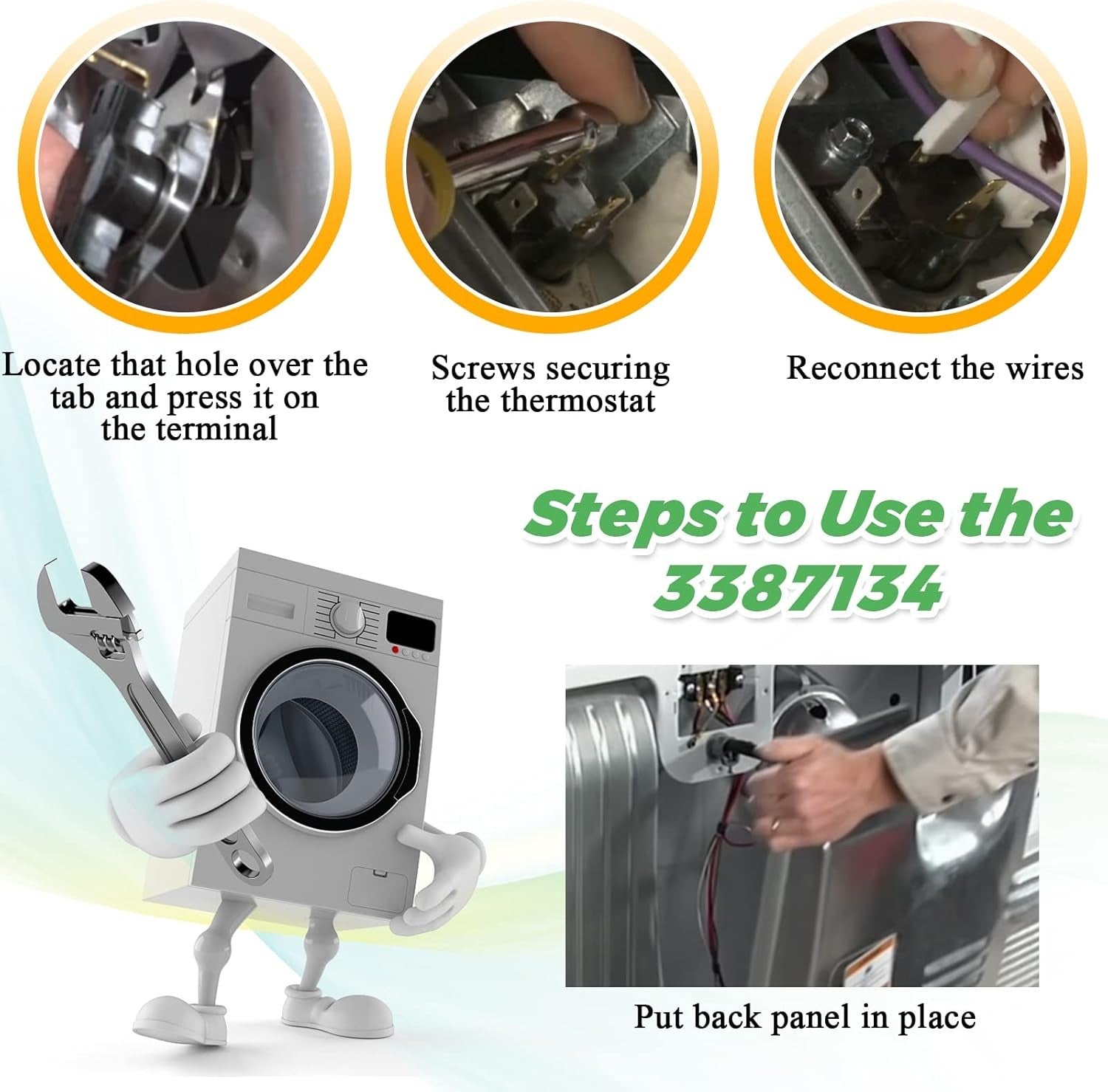 Locate that hole over the tab and press it on the terminal

Screws securing the thermostat

Reconnect the wires

Steps to Use the 3387134

Put back panel in place