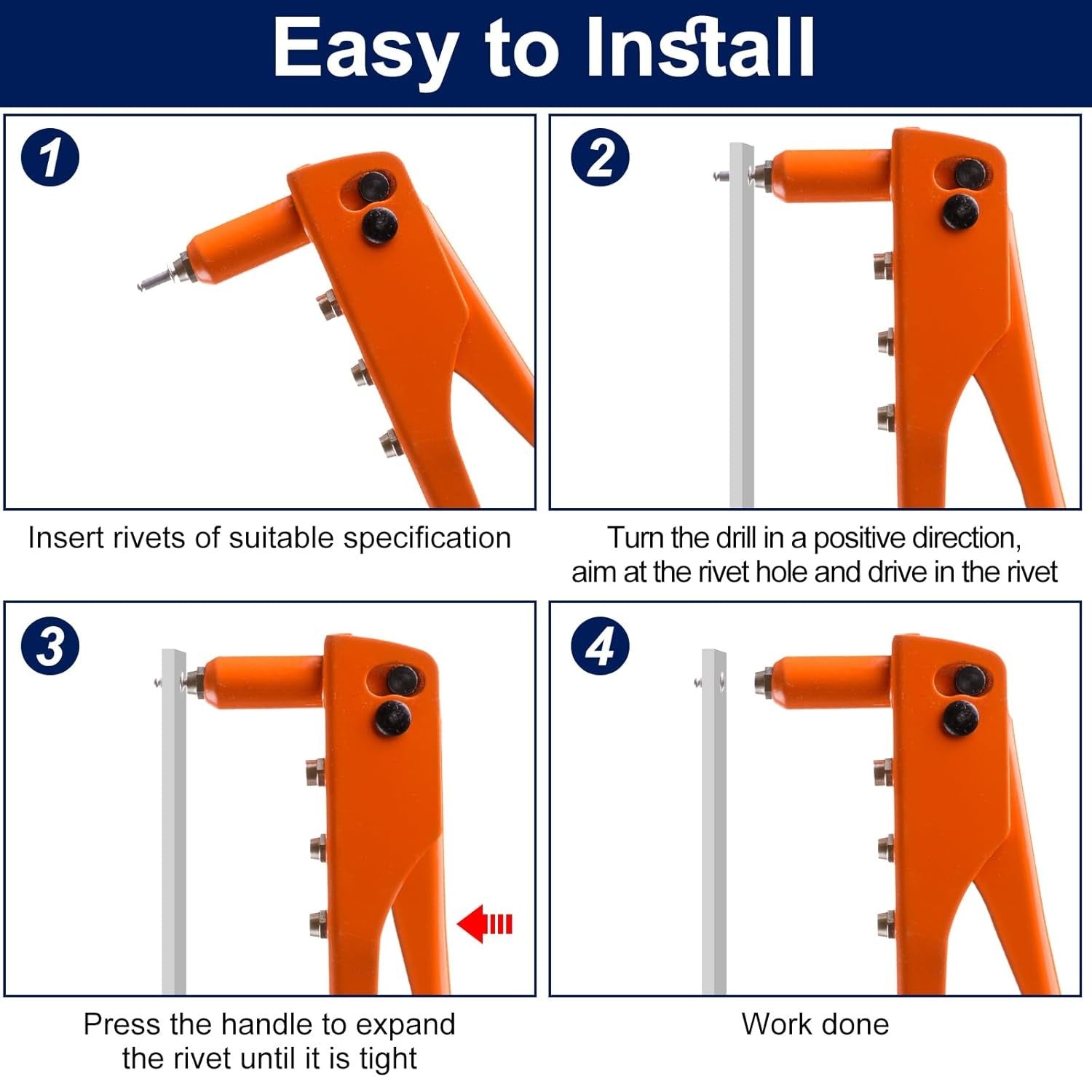 Easy to Install

1

Insert rivets of suitable specification

2

Turn the drill in a positive direction, aim at the rivet hole and drive in the rivet

3

Press the handle to expand the rivet until it is tight

4

Work done