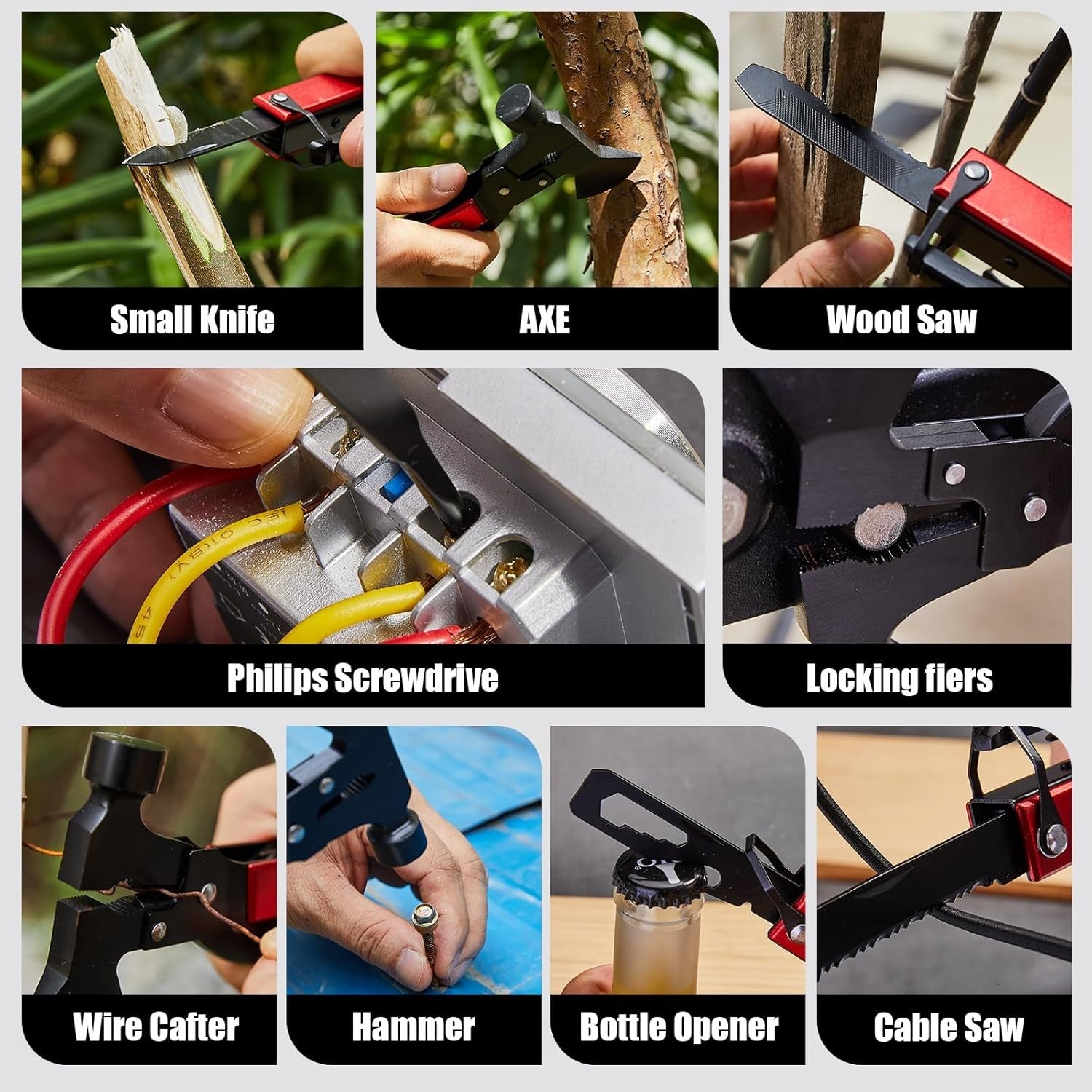 Small Knife

AXE

Wood Saw

Philips Screwdrive

Locking fiers

Wire Cafter

Hammer

Bottle Opener

Cable Saw