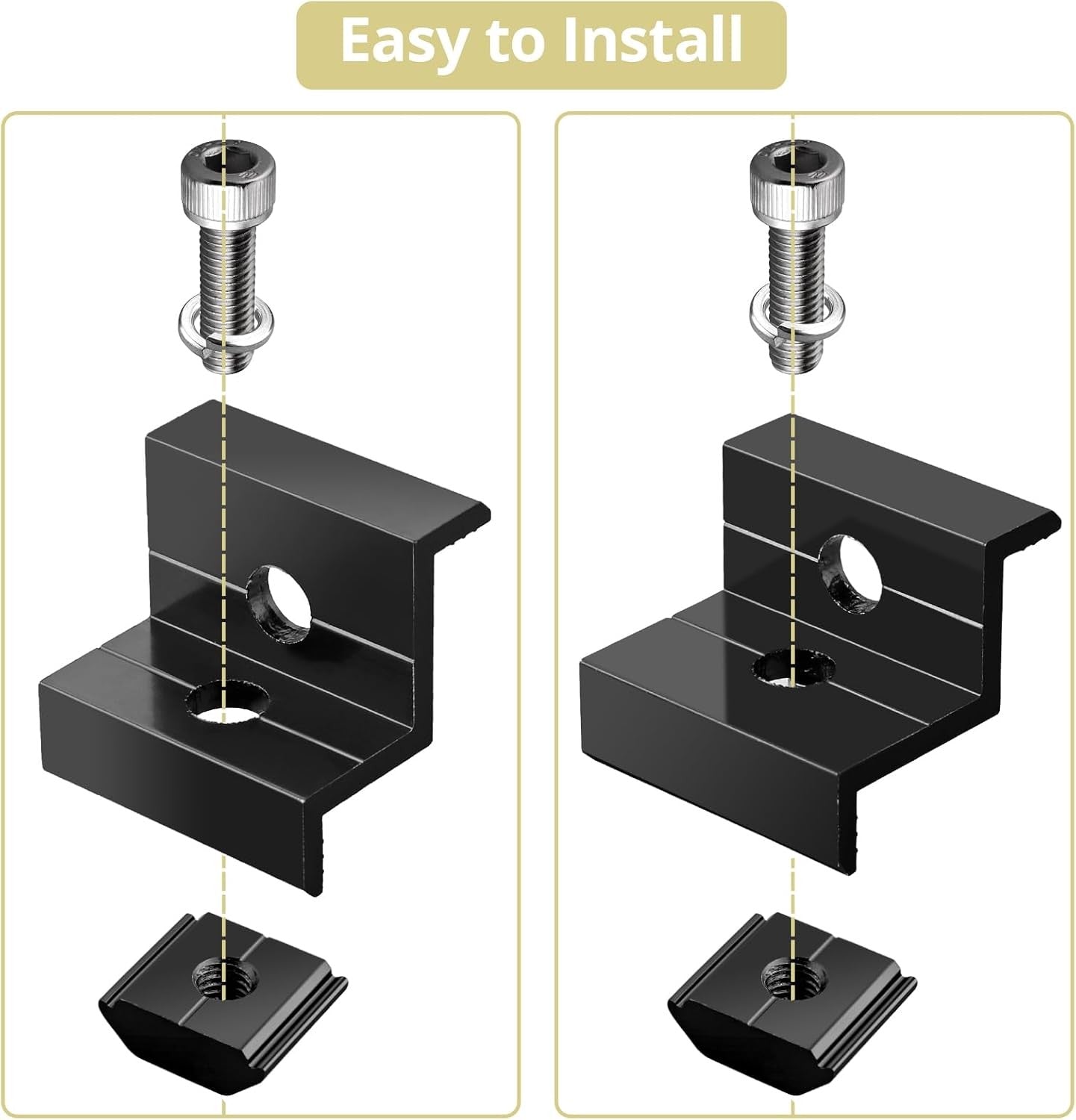 Easy to Install