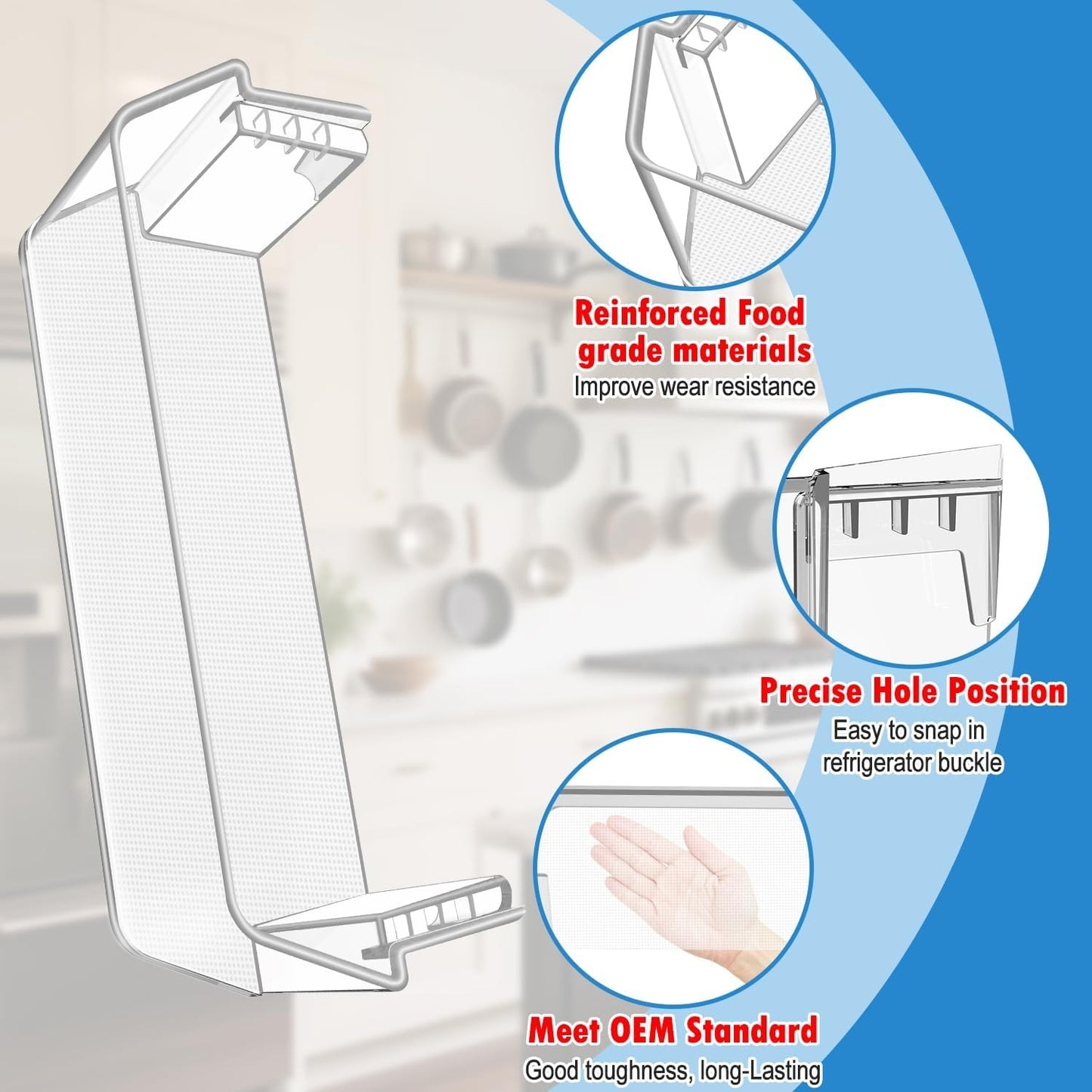 Reinforced Food grade materials
Improve wear resistance

Precise Hole Position
Easy to snap in refrigerator buckle

Meet OEM Standard
Good toughness, long-Lasting