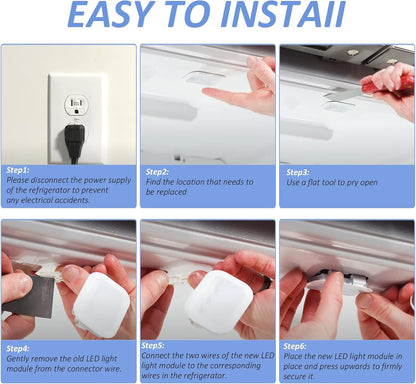 EASY TO INSTAII

Step1:
Please disconnect the power supply of the refrigerator to prevent any electrical accidents.

Step2:
Find the location that needs to be replaced

Step3:
Use a flat tool to pry open

Step4:
Gently remove the old LED light module from the connector wire.

Step5:
Connect the two wires of the new LED light module to the corresponding wires in the refrigerator.

Step6:
Place the new LED light module in place and press upwards to firmly secure it.