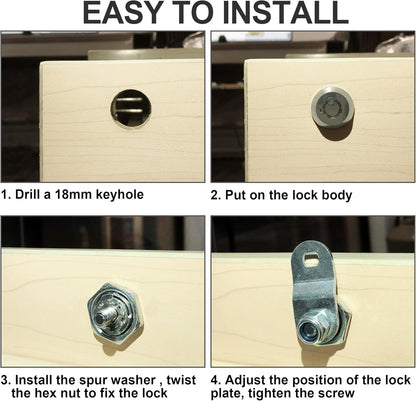 EASY TO INSTALL

1. Drill a 18mm keyhole

2. Put on the lock body

3. Install the spur washer , twist the hex nut to fix the lock

4. Adjust the position of the lock plate, tighten the screw