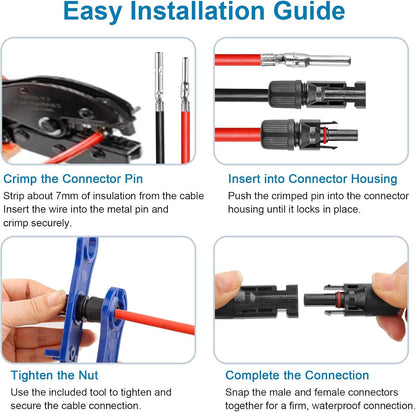 Easy Installation Guide

Crimp the Connector Pin
Strip about 7mm of insulation from the cable Insert the wire into the metal pin and crimp securely.

Insert into Connector Housing
Push the crimped pin into the connector housing until it locks in place.

Tighten the Nut
Use the included tool to tighten and secure the cable connection.

Complete the Connection
Snap the male and female connectors together for a firm, waterproof connection.