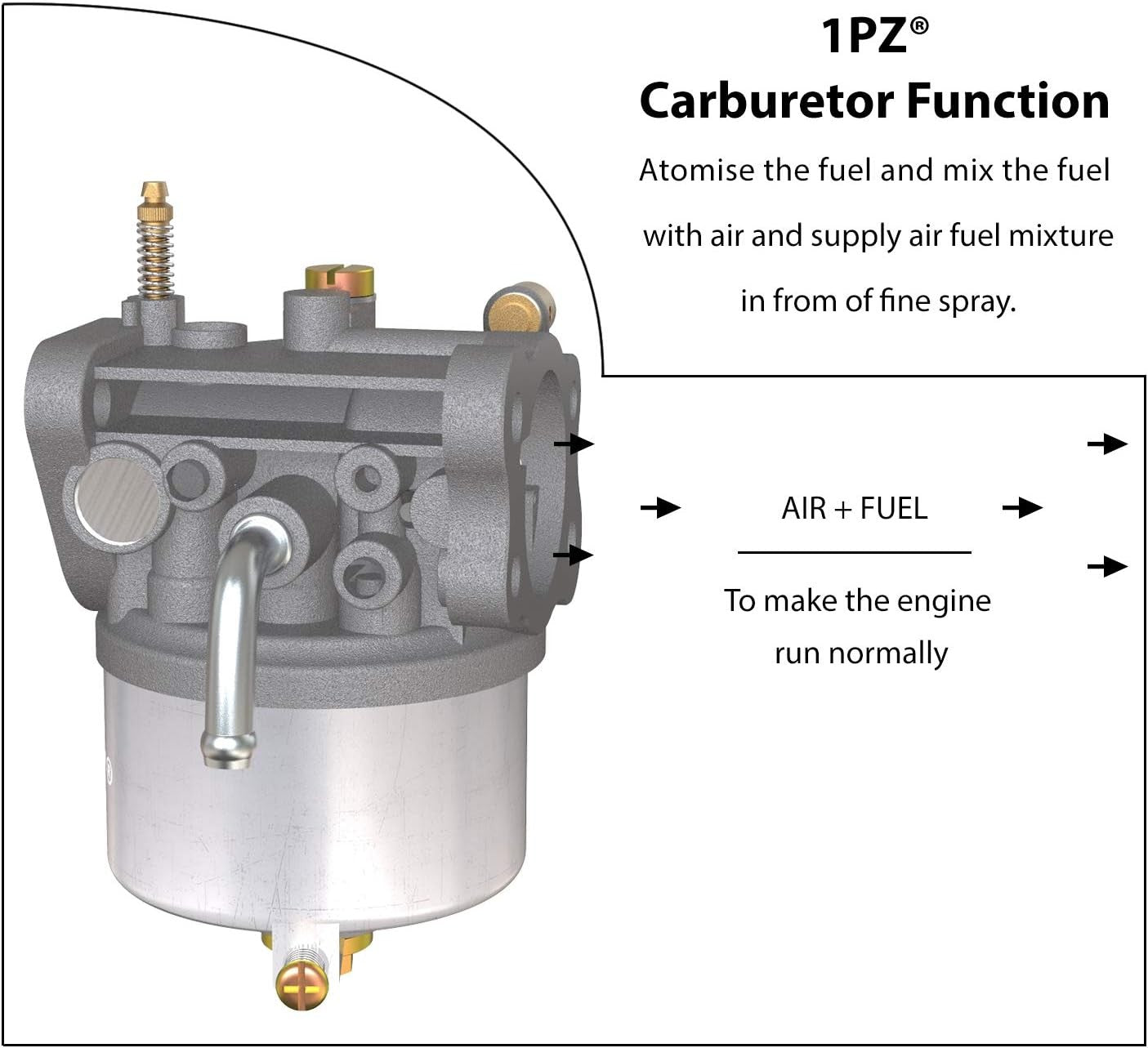 1PZ®
Carburetor Function

Atomise the fuel and mix the fuel with air and supply air fuel mixture in from of fine spray.

AIR + FUEL

To make the engine run normally