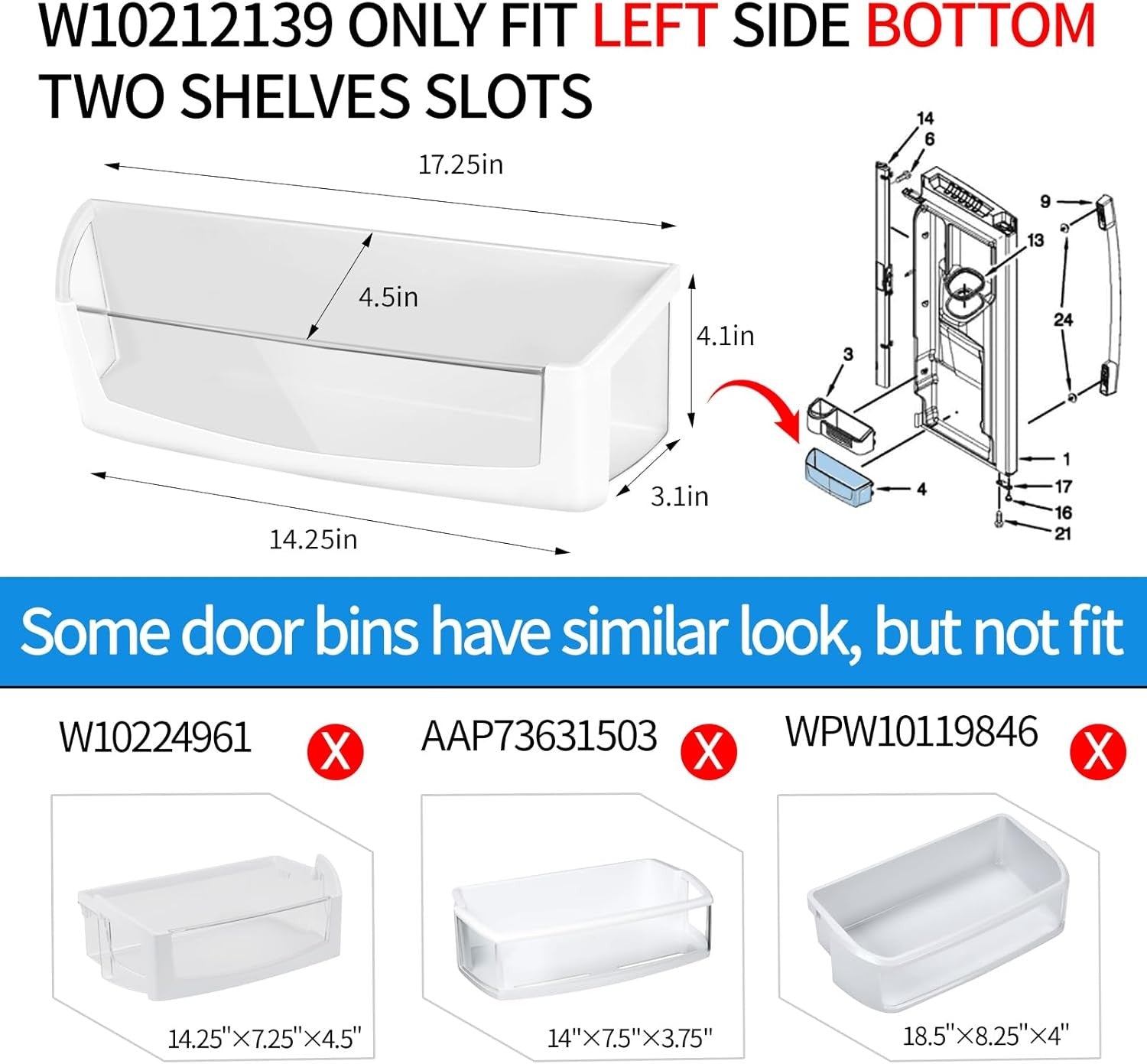 W10212139 ONLY FIT LEFT SIDE BOTTOM TWO SHELVES SLOTS

17.25in

4.5in

4.1in

3.1in

14.25in

14
6
9
13
24
3
1
17
4
16
21

Some door bins have similar look, but not fit

W10224961 X

AAP73631503 X

WPW10119846 X

14.25"×7.25"×4.5"

14"×7.5"×3.75"

18.5"×8.25"×4"