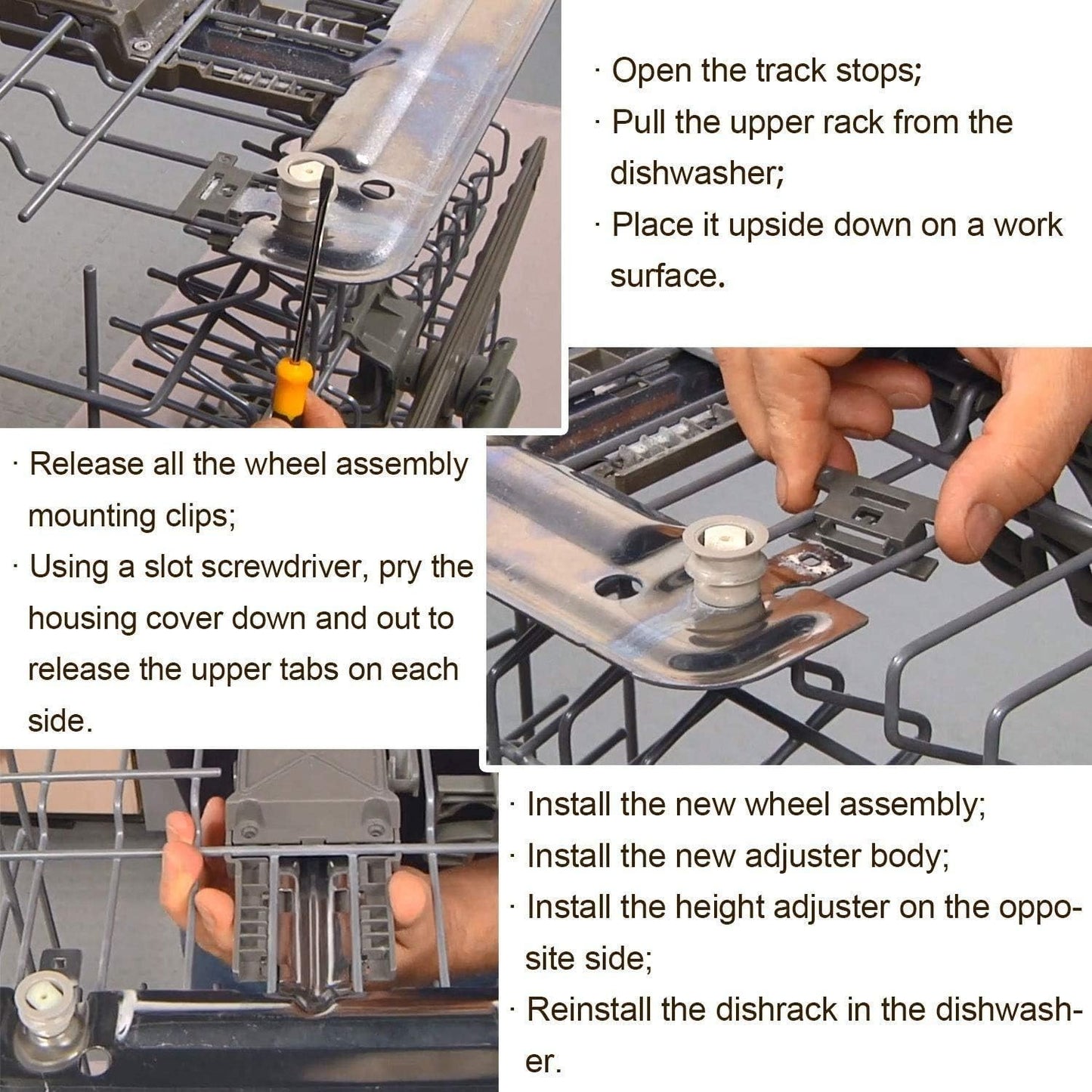 · Open the track stops;
· Pull the upper rack from the dishwasher;
· Place it upside down on a work surface.

· Release all the wheel assembly mounting clips;
· Using a slot screwdriver, pry the housing cover down and out to release the upper tabs on each side.

· Install the new wheel assembly;
· Install the new adjuster body;
· Install the height adjuster on the opposite side;
· Reinstall the dishrack in the dishwasher.