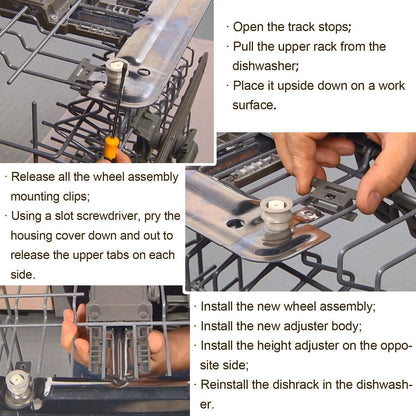 · Open the track stops;
· Pull the upper rack from the dishwasher;
· Place it upside down on a work surface.

· Release all the wheel assembly mounting clips;
· Using a slot screwdriver, pry the housing cover down and out to release the upper tabs on each side.

· Install the new wheel assembly;
· Install the new adjuster body;
· Install the height adjuster on the opposite side;
· Reinstall the dishrack in the dishwasher.