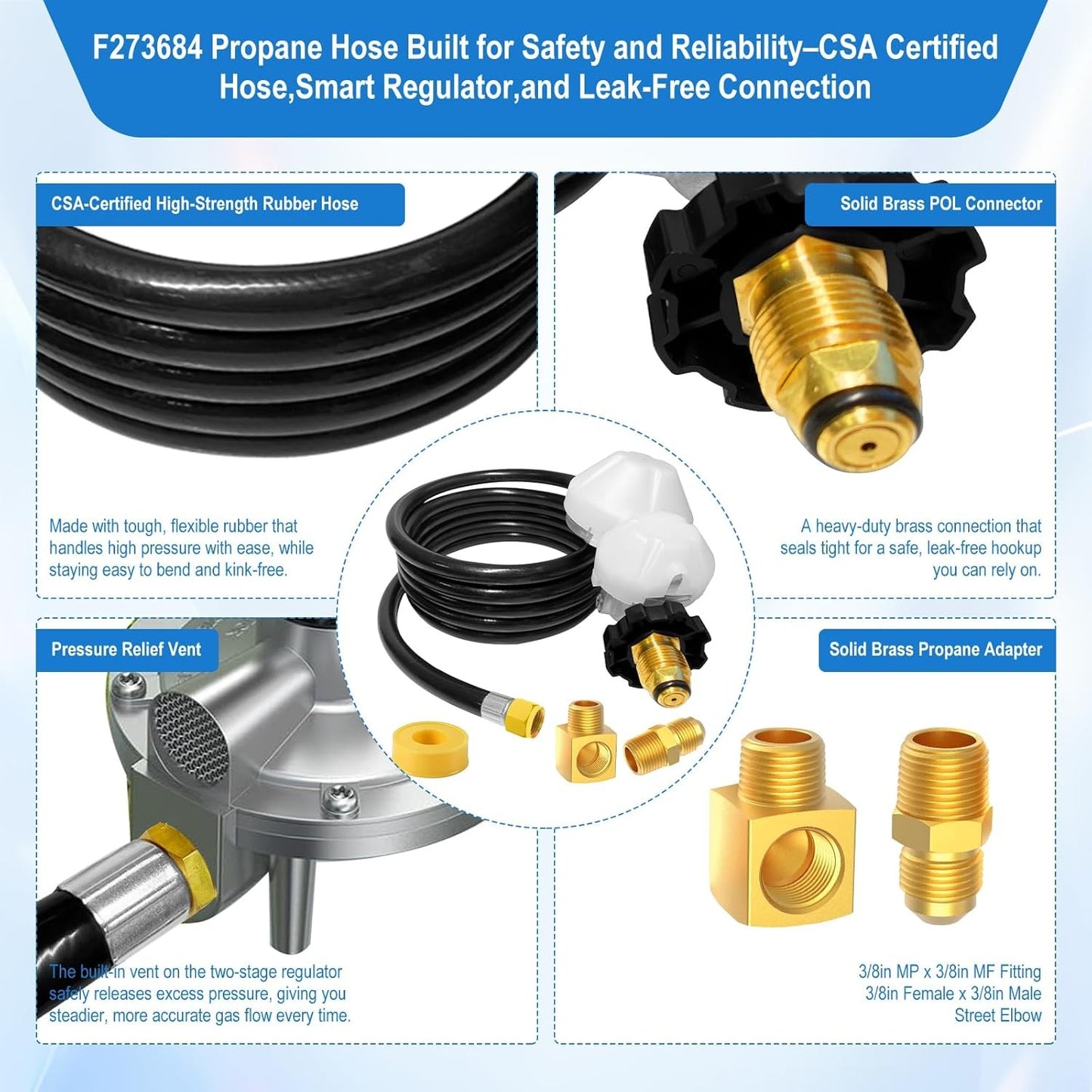 F273684 Propane Hose Built for Safety and Reliability–CSA Certified Hose,Smart Regulator,and Leak-Free Connection

CSA-Certified High-Strength Rubber Hose

Made with tough, flexible rubber that handles high pressure with ease, while staying easy to bend and kink-free.

Solid Brass POL Connector

A heavy-duty brass connection that seals tight for a safe, leak-free hookup you can rely on.

Pressure Relief Vent

The built-in vent on the two-stage regulator safely releases excess pressure, giving you steadier, more accurate gas flow every time.

Solid Brass Propane Adapter

3/8in MP x 3/8in MF Fitting
3/8in Female x 3/8in Male Street Elbow