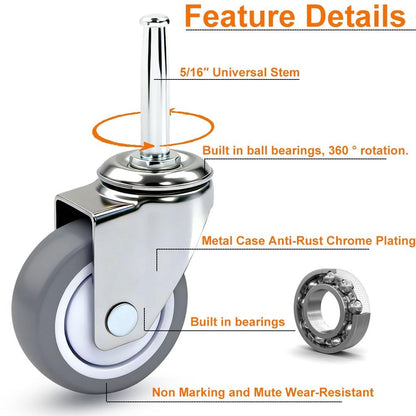 Feature Details

5/16" Universal Stem

Built in ball bearings, 360 ° rotation.

Metal Case Anti-Rust Chrome Plating

Built in bearings

Non Marking and Mute Wear-Resistant