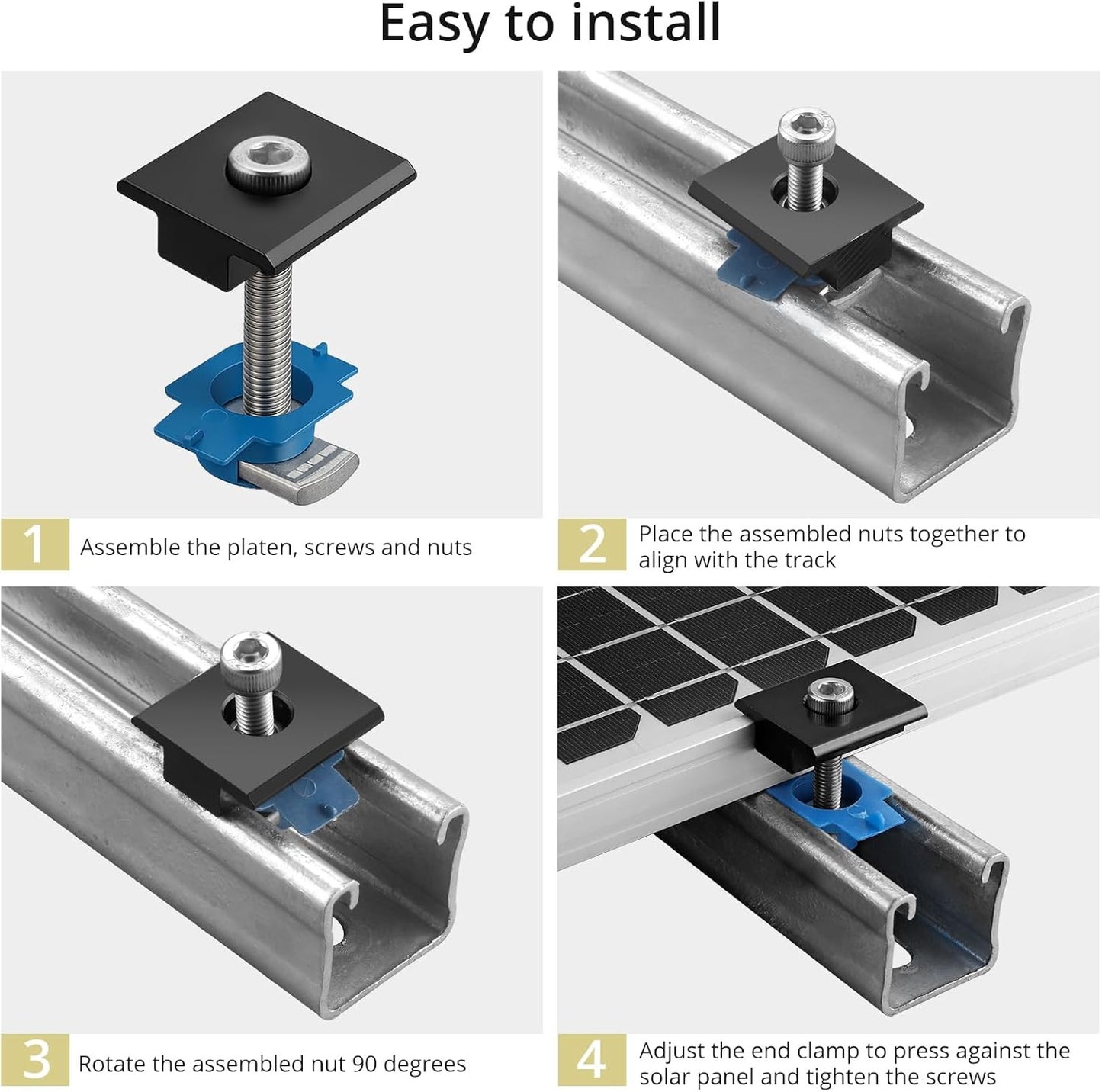 Easy to install

1 Assemble the platen, screws and nuts

2 Place the assembled nuts together to align with the track

3 Rotate the assembled nut 90 degrees

4 Adjust the end clamp to press against the solar panel and tighten the screws