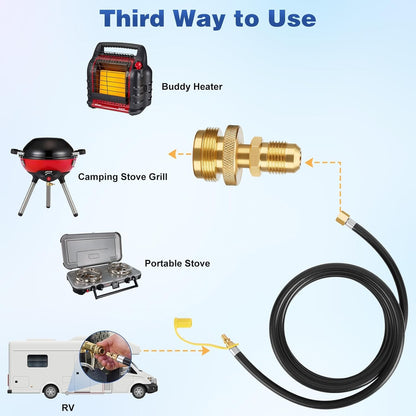 Third Way to Use

Buddy Heater

Camping Stove Grill

Portable Stove

RV