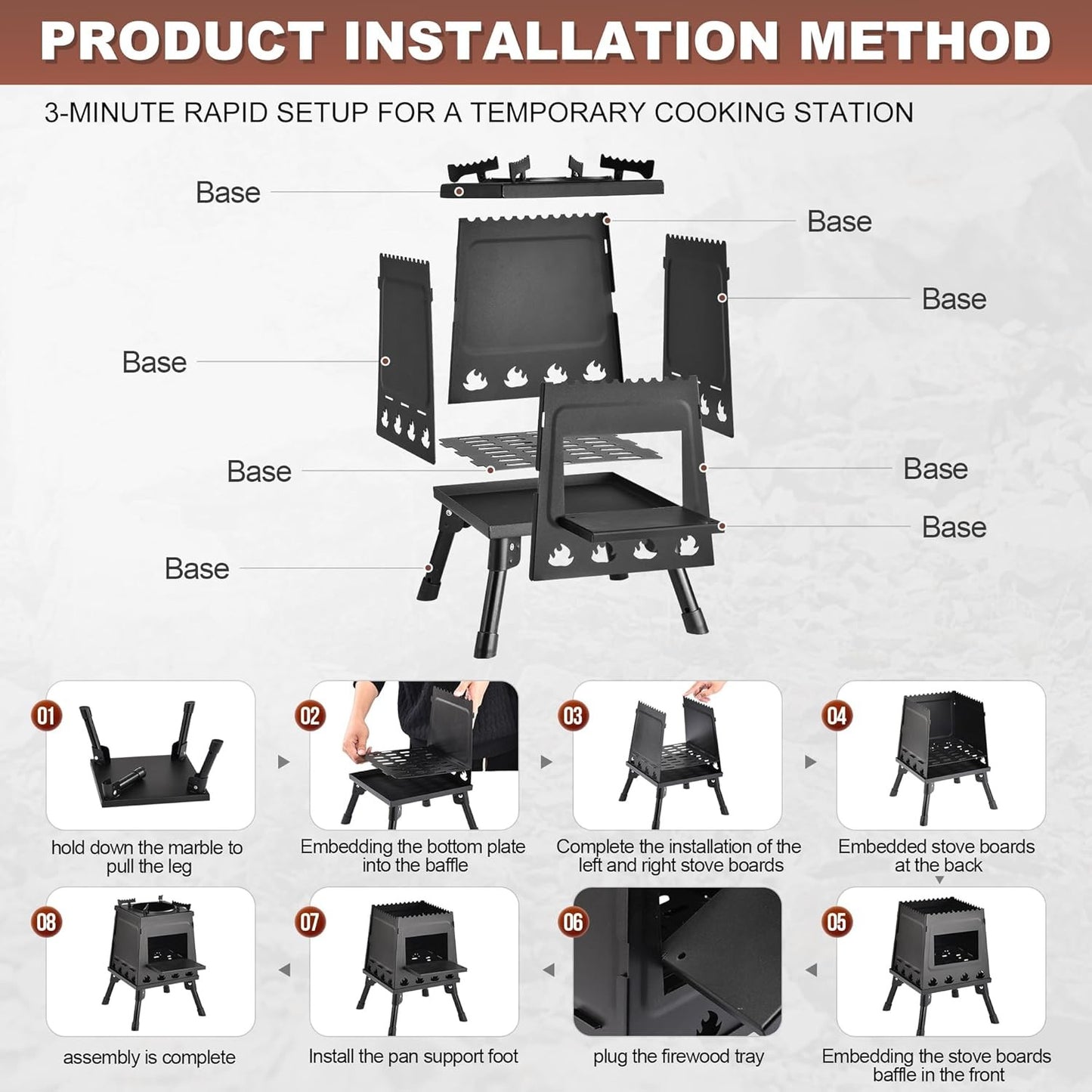 PRODUCT INSTALLATION METHOD

3-MINUTE RAPID SETUP FOR A TEMPORARY COOKING STATION

Base

Base

Base

Base

Base

Base

Base

Base

01
hold down the marble to pull the leg

02
Embedding the bottom plate into the baffle

03
Complete the installation of the left and right stove boards

04
Embedded stove boards at the back

08
assembly is complete

07
Install the pan support foot

06
plug the firewood tray

05
Embedding the stove boards baffle in the front