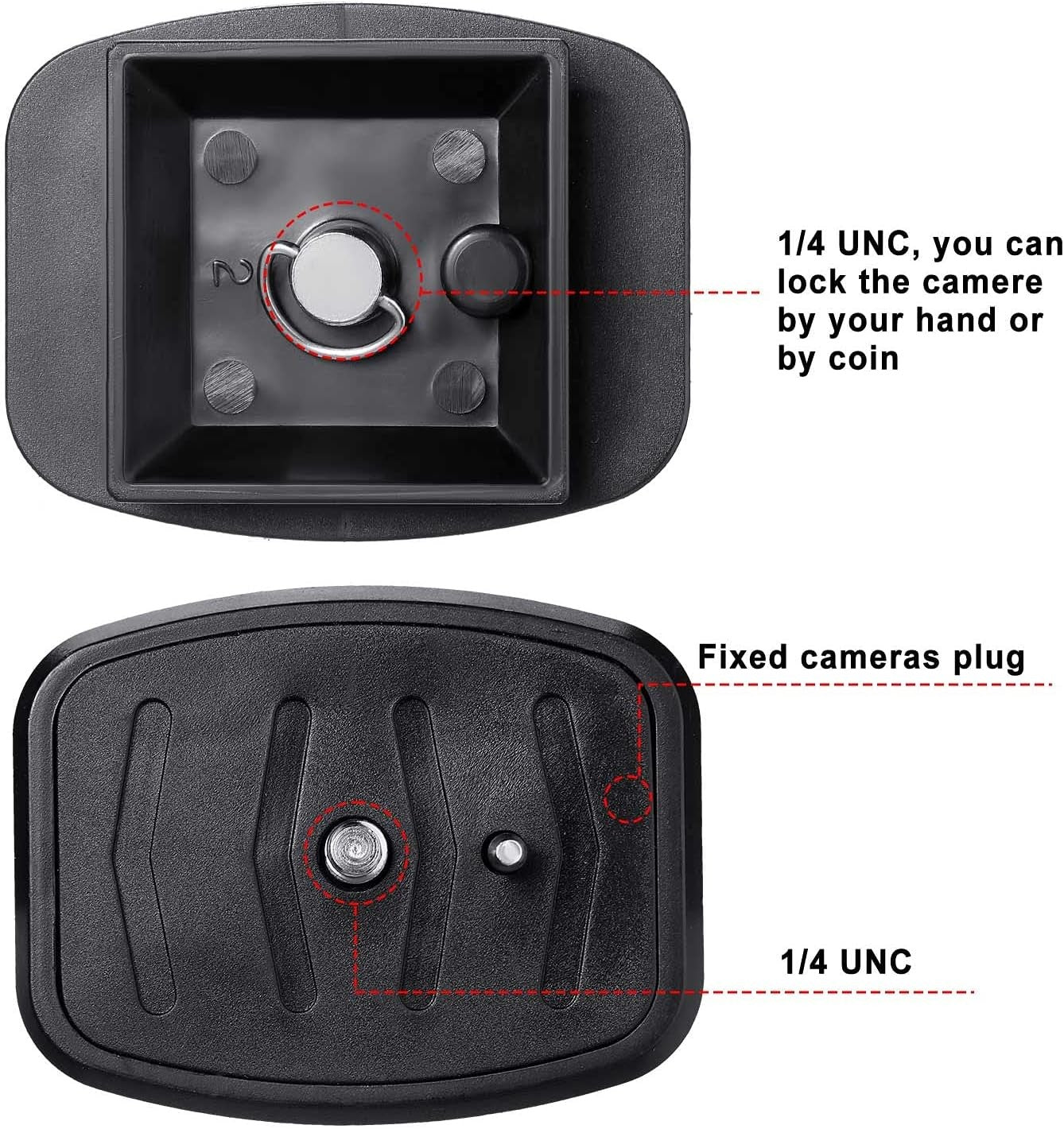 2

1/4 UNC, you can lock the camere by your hand or by coin

Fixed cameras plug

1/4 UNC