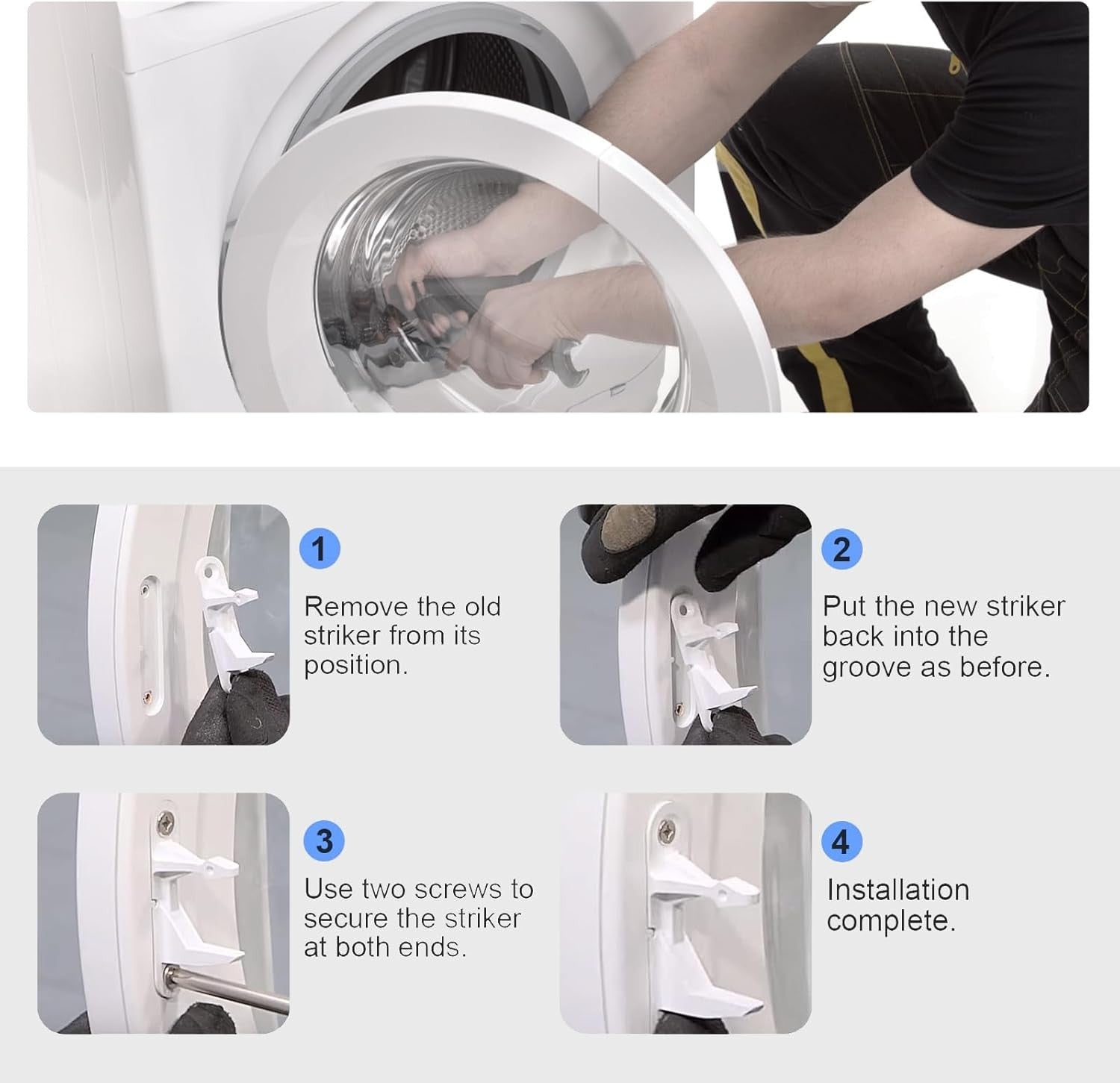 1

Remove the old striker from its position.

2

Put the new striker back into the groove as before.

3

Use two screws to secure the striker at both ends.

4

Installation complete.