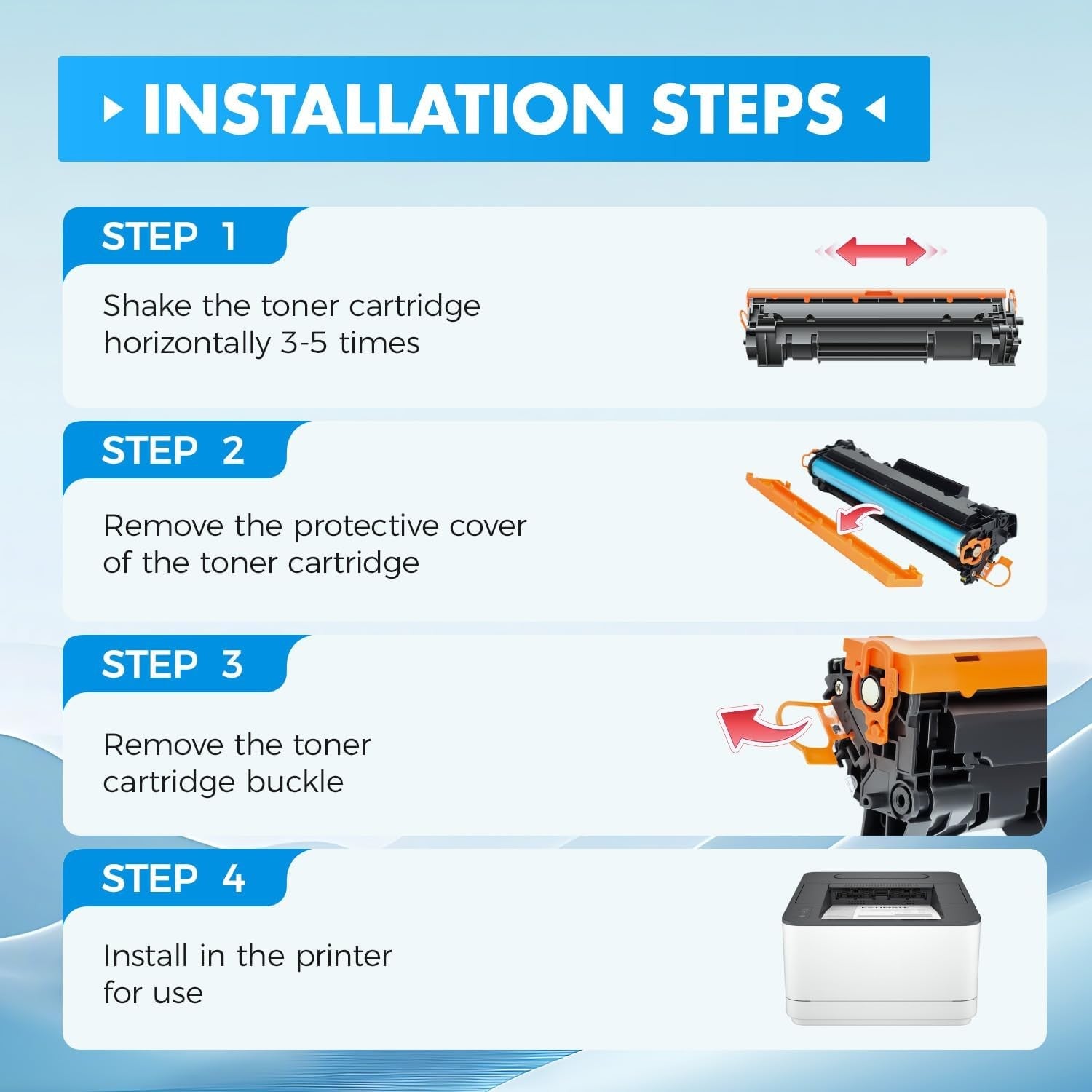 INSTALLATION STEPS

STEP 1

Shake the toner cartridge horizontally 3-5 times

STEP 2

Remove the protective cover of the toner cartridge

STEP 3

Remove the toner cartridge buckle

STEP 4

Install in the printer for use