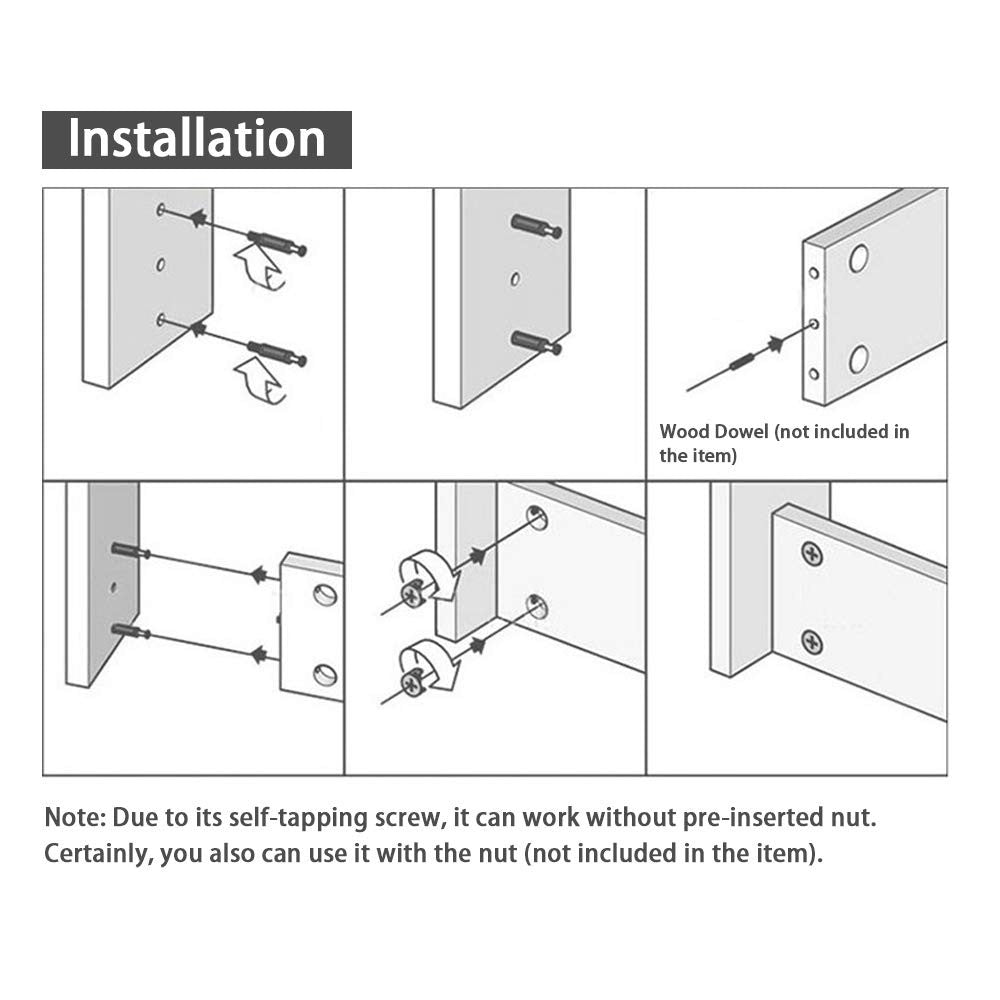 Installation

Wood Dowel (not included in the item)

Note: Due to its self-tapping screw, it can work without pre-inserted nut. Certainly, you also can use it with the nut (not included in the item).