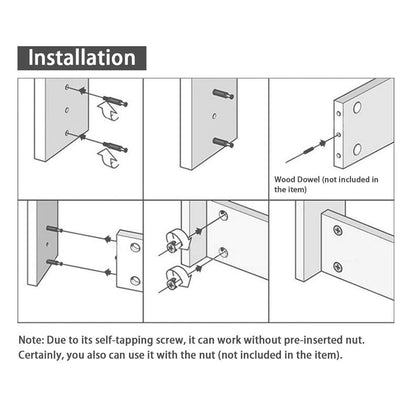 Installation

Wood Dowel (not included in the item)

Note: Due to its self-tapping screw, it can work without pre-inserted nut. Certainly, you also can use it with the nut (not included in the item).