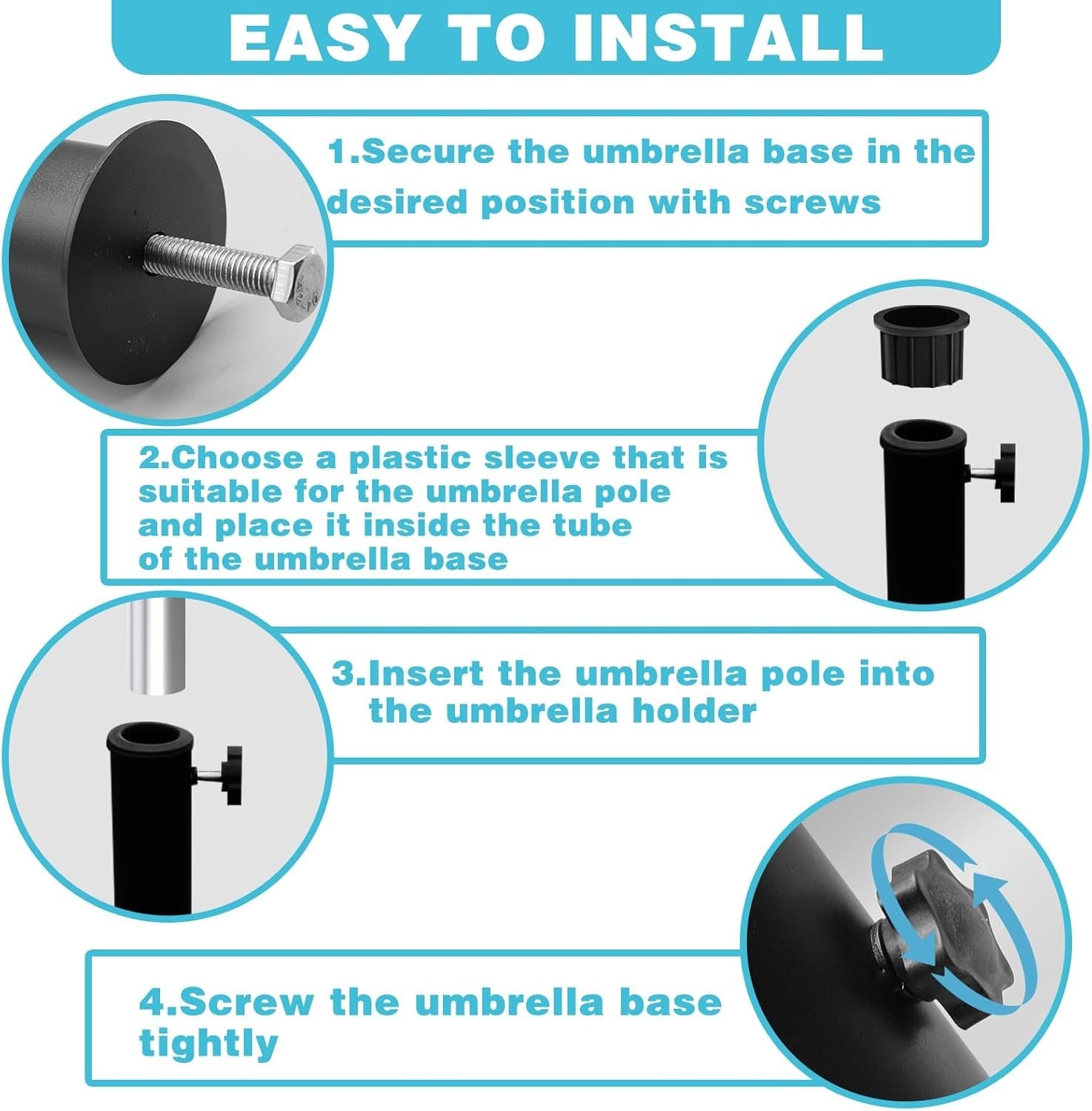 EASY TO INSTALL

1.Secure the umbrella base in the desired position with screws

2.Choose a plastic sleeve that is suitable for the umbrella pole and place it inside the tube of the umbrella base

3.Insert the umbrella pole into the umbrella holder

4.Screw the umbrella base tightly