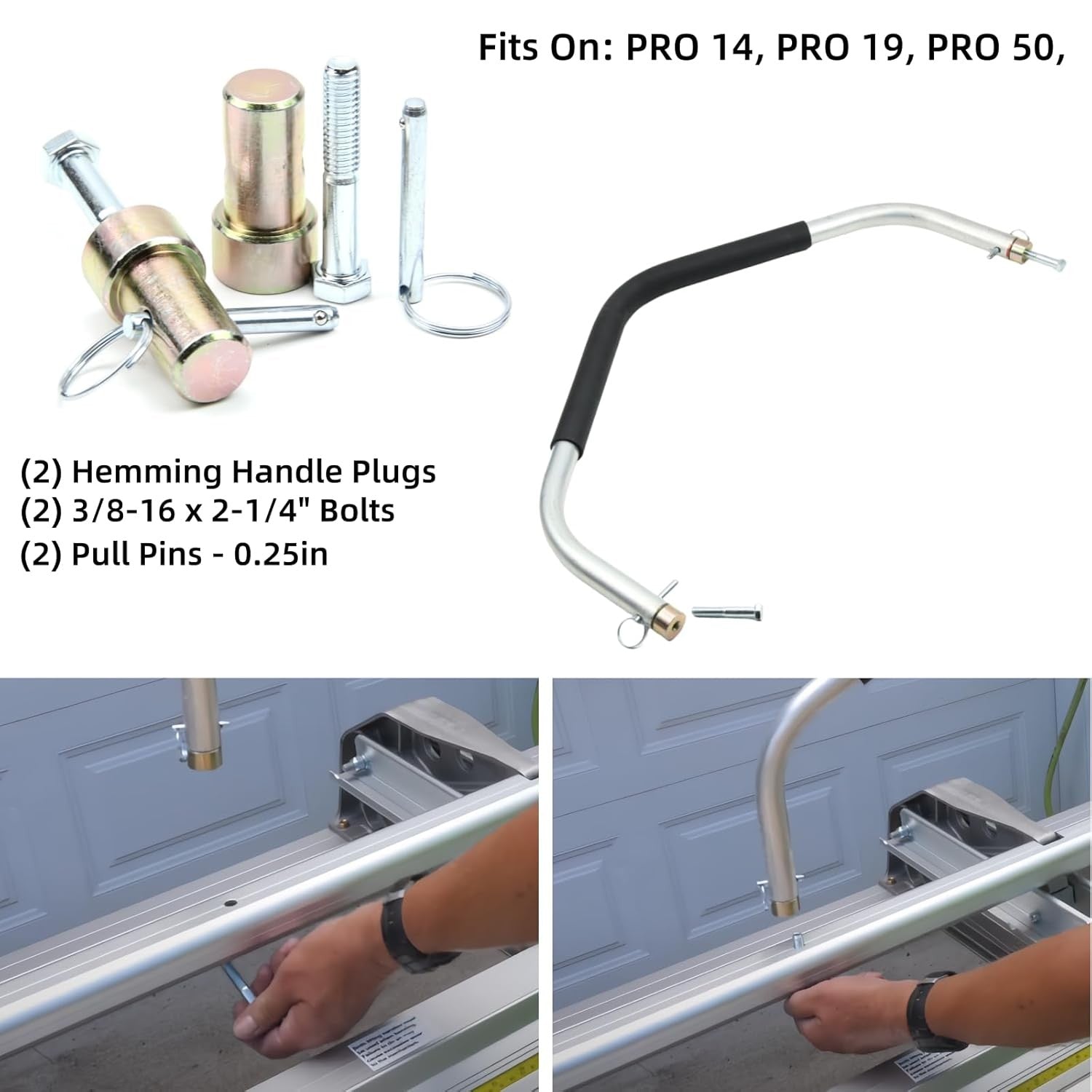 Fits On: PRO 14, PRO 19, PRO 50,

(2) Hemming Handle Plugs
(2) 3/8-16 x 2-1/4" Bolts
(2) Pull Pins - 0.25in