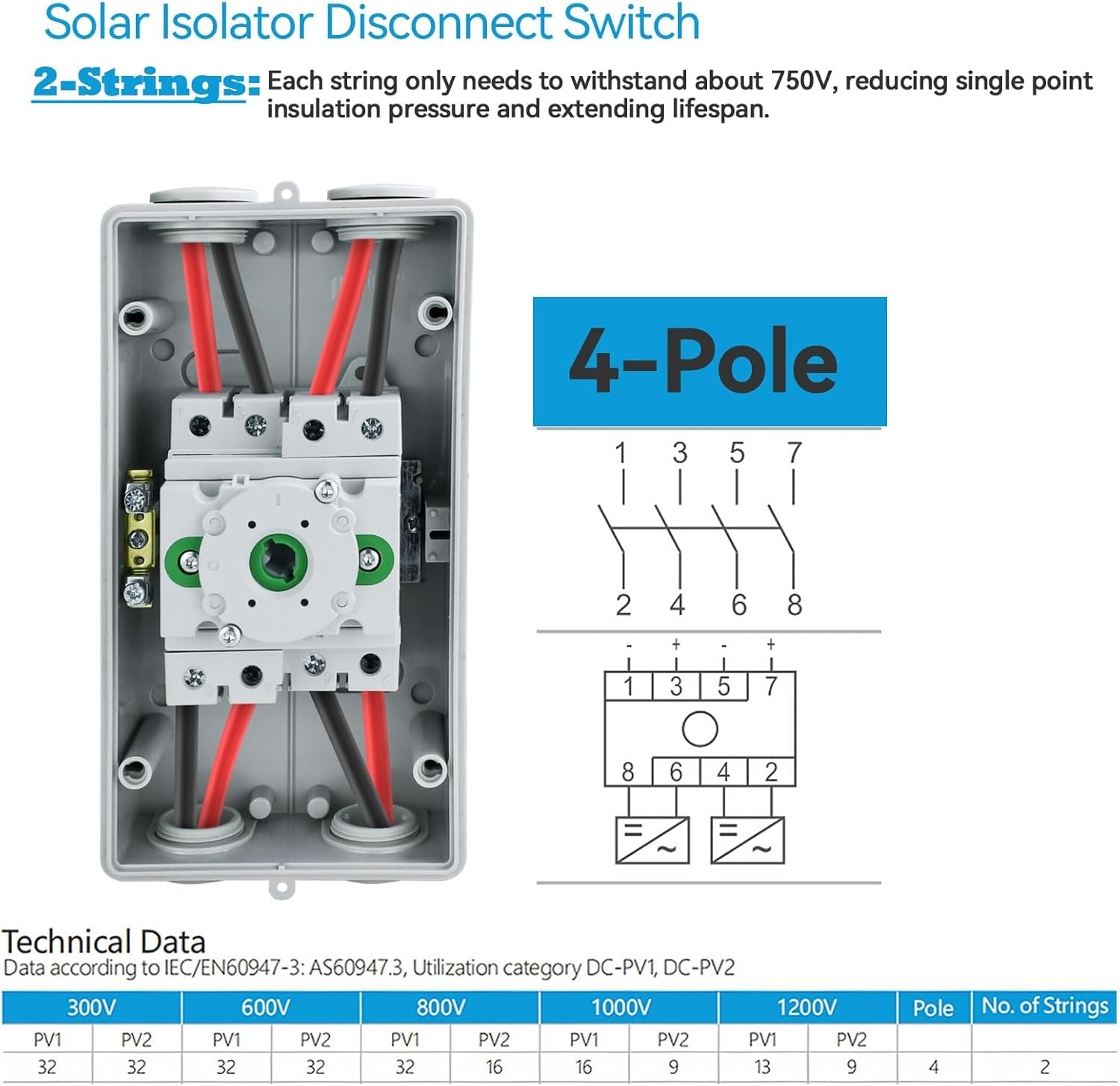 Solar Isolator Disconnect Switch

2-Strings: Each string only needs to withstand about 750V, reducing single point insulation pressure and extending lifespan.

4-Pole

1 3 5 7

2 4 6 8

- + - +

1 3 5 7

8 6 4 2

Technical Data
Data according to IEC/EN60947-3: AS60947.3, Utilization category DC-PV1, DC-PV2

| 300V | | 600V | | 800V | | 1000V | | 1200V | | Pole | No. of Strings |
|---|---|---|---|---|---|---|---|---|---|---|---|
| PV1 | PV2 | PV1 | PV2 | PV1 | PV2 | PV1 | PV2 | PV1 | PV2 | | |
| 32 | 32 | 32 | 32 | 32 | 16 | 16 | 9 | 13 | 9 | 4 | 2 |