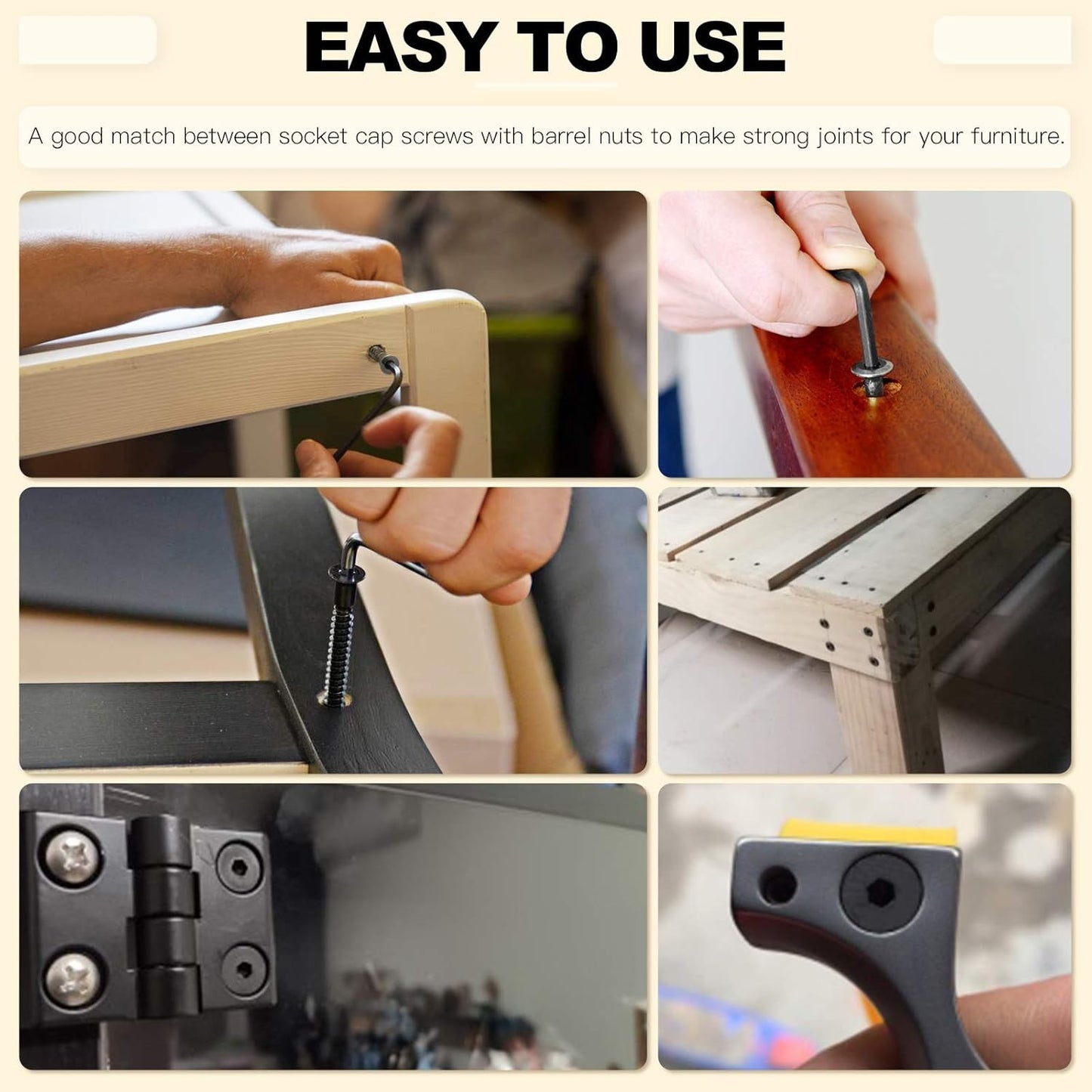 EASY TO USE

A good match between socket cap screws with barrel nuts to make strong joints for your furniture.