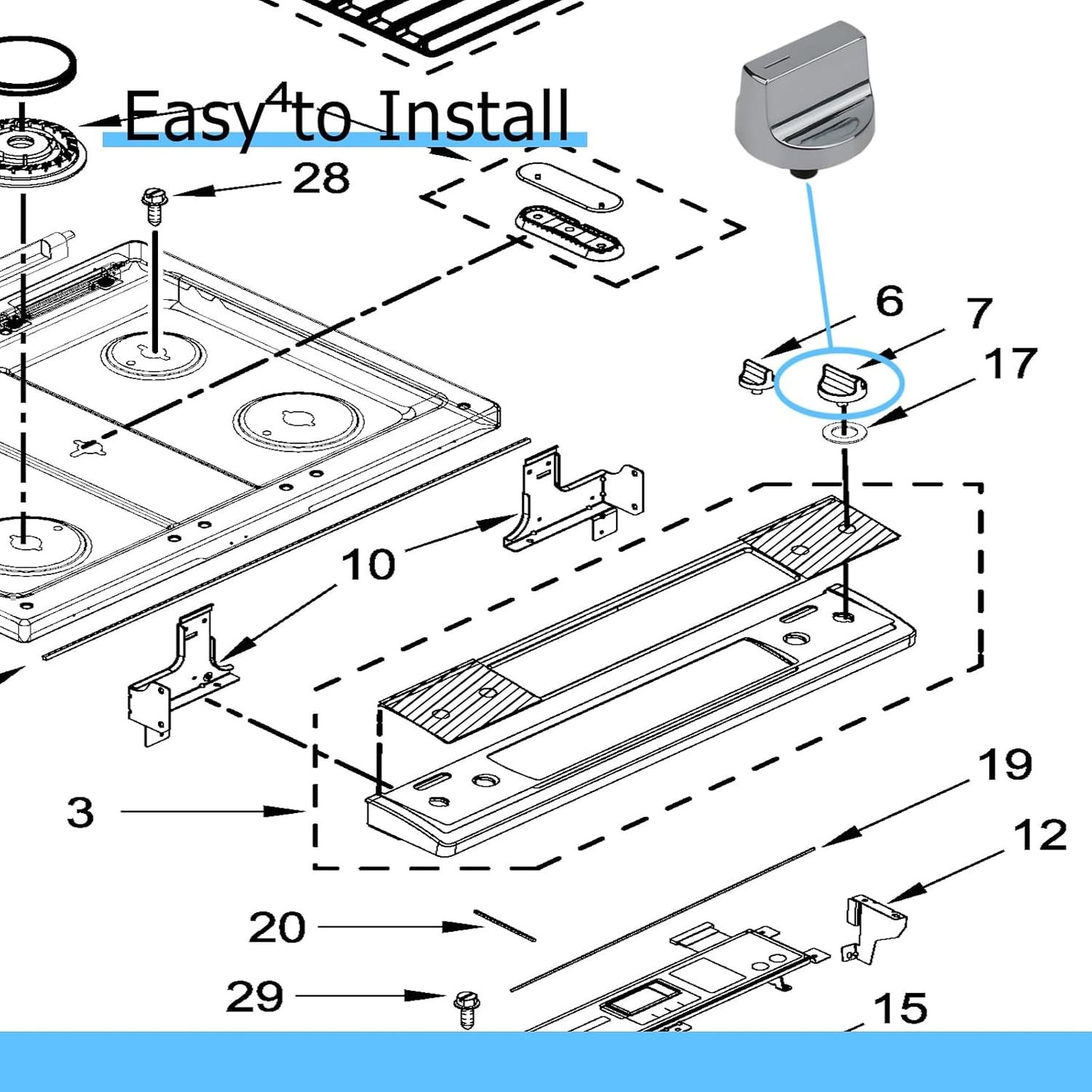 Easy to Install

4

28

6

7

17

10

3

19

12

20

29

15