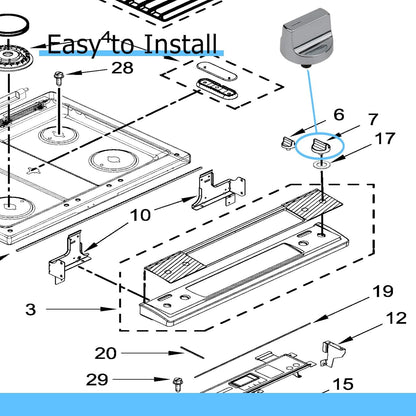 Easy to Install
4
28
6
7
17
10
3
19
12
20
29
15