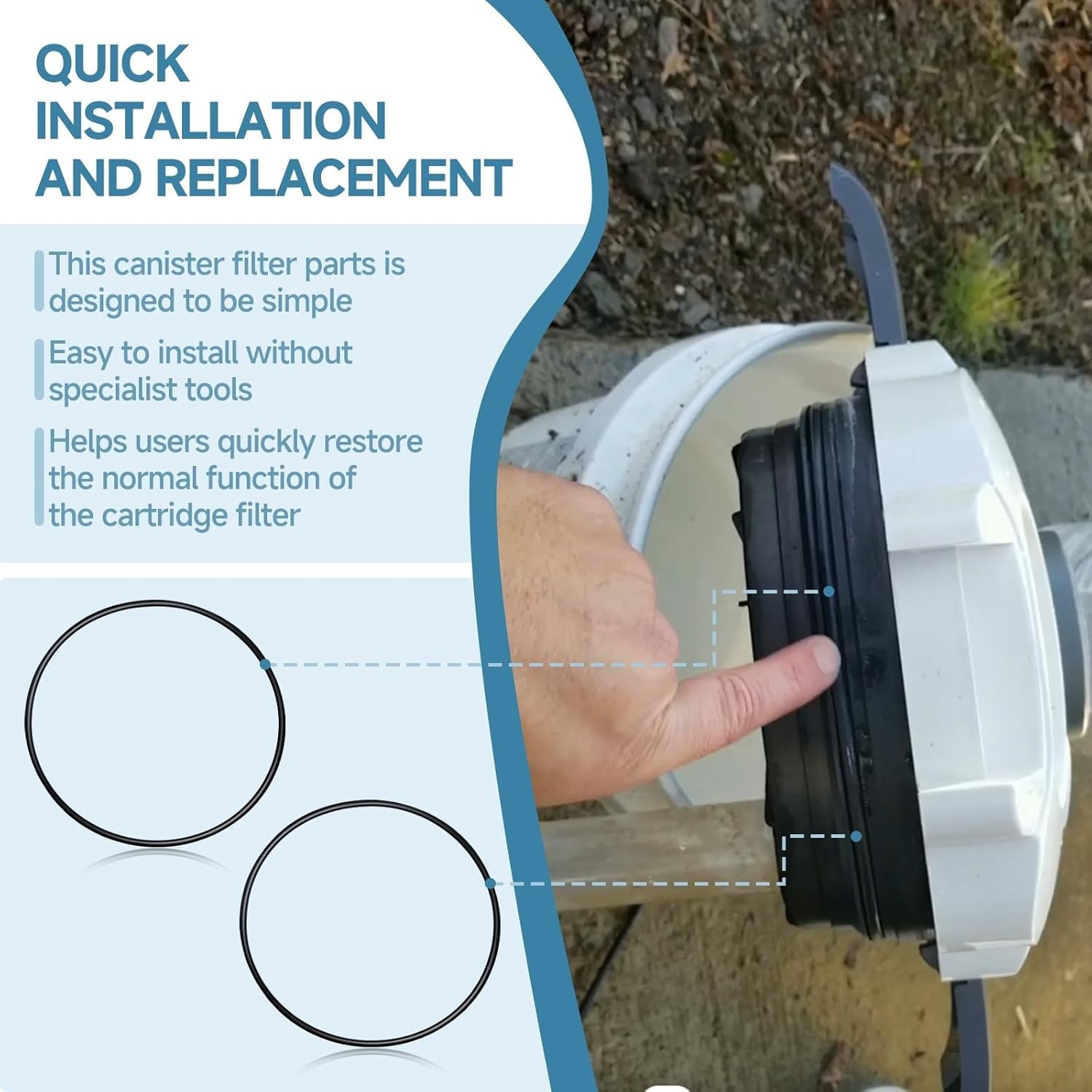 QUICK INSTALLATION AND REPLACEMENT

This canister filter parts is designed to be simple

Easy to install without specialist tools

Helps users quickly restore the normal function of the cartridge filter