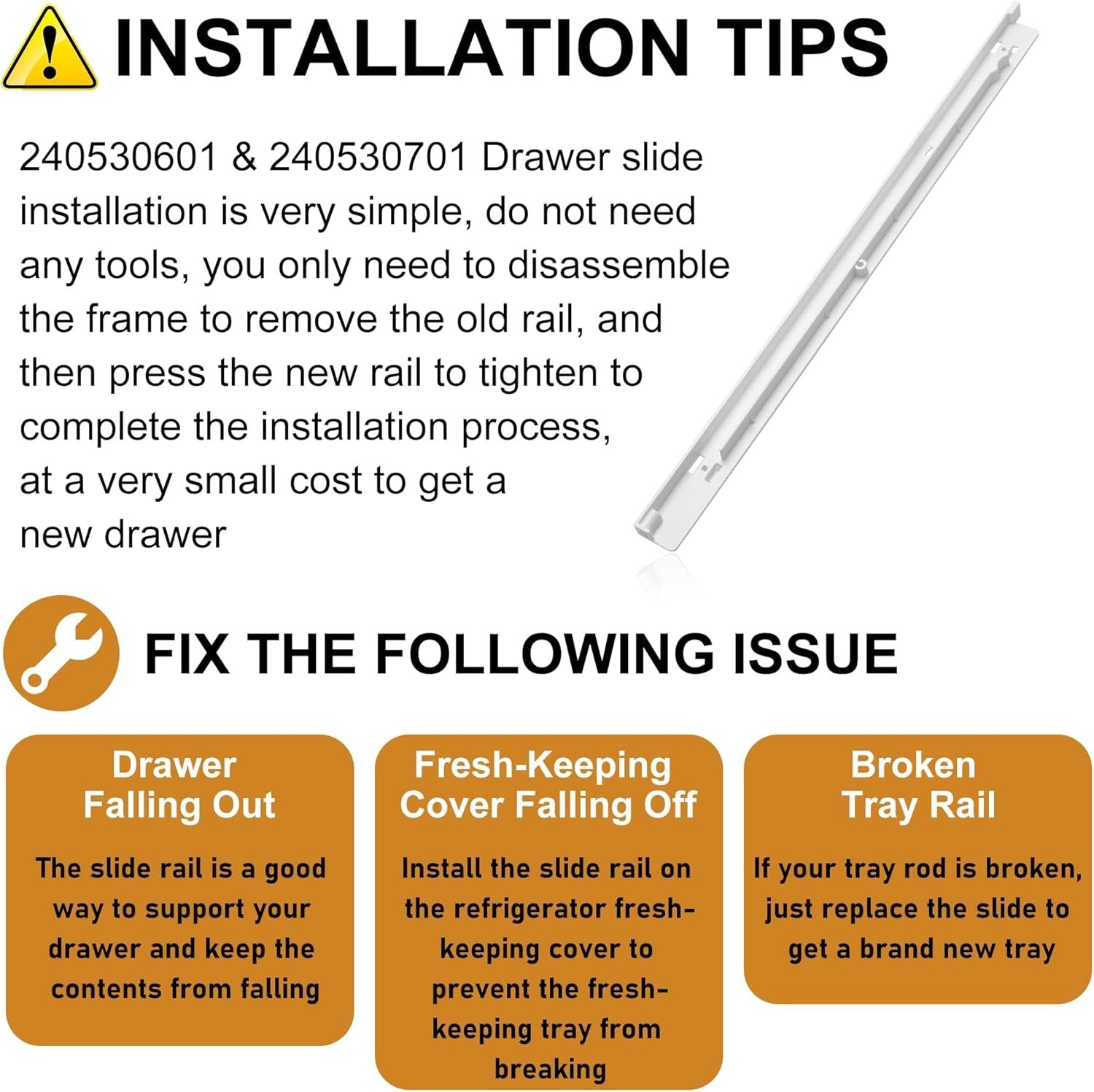 INSTALLATION TIPS

240530601 & 240530701 Drawer slide installation is very simple, do not need any tools, you only need to disassemble the frame to remove the old rail, and then press the new rail to tighten to complete the installation process, at a very small cost to get a new drawer

FIX THE FOLLOWING ISSUE

Drawer Falling Out

The slide rail is a good way to support your drawer and keep the contents from falling

Fresh-Keeping Cover Falling Off

Install the slide rail on the refrigerator fresh-keeping cover to prevent the fresh-keeping tray from breaking

Broken Tray Rail

If your tray rod is broken, just replace the slide to get a brand new tray