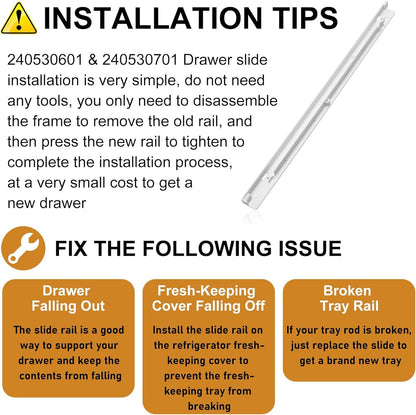 INSTALLATION TIPS

240530601 & 240530701 Drawer slide installation is very simple, do not need any tools, you only need to disassemble the frame to remove the old rail, and then press the new rail to tighten to complete the installation process, at a very small cost to get a new drawer

FIX THE FOLLOWING ISSUE

Drawer Falling Out

The slide rail is a good way to support your drawer and keep the contents from falling

Fresh-Keeping Cover Falling Off

Install the slide rail on the refrigerator fresh-keeping cover to prevent the fresh-keeping tray from breaking

Broken Tray Rail

If your tray rod is broken, just replace the slide to get a brand new tray