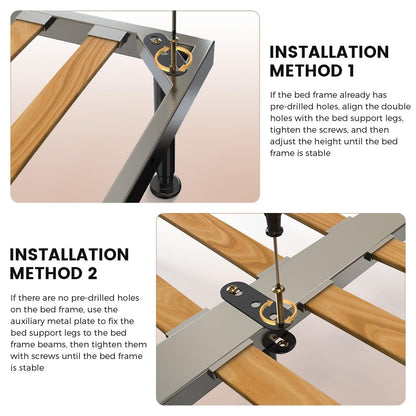 INSTALLATION METHOD 1

If the bed frame already has pre-drilled holes, align the double holes with the bed support legs, tighten the screws, and then adjust the height until the bed frame is stable

INSTALLATION METHOD 2

If there are no pre-drilled holes on the bed frame, use the auxiliary metal plate to fix the bed support legs to the bed frame beams, then tighten them with screws until the bed frame is stable