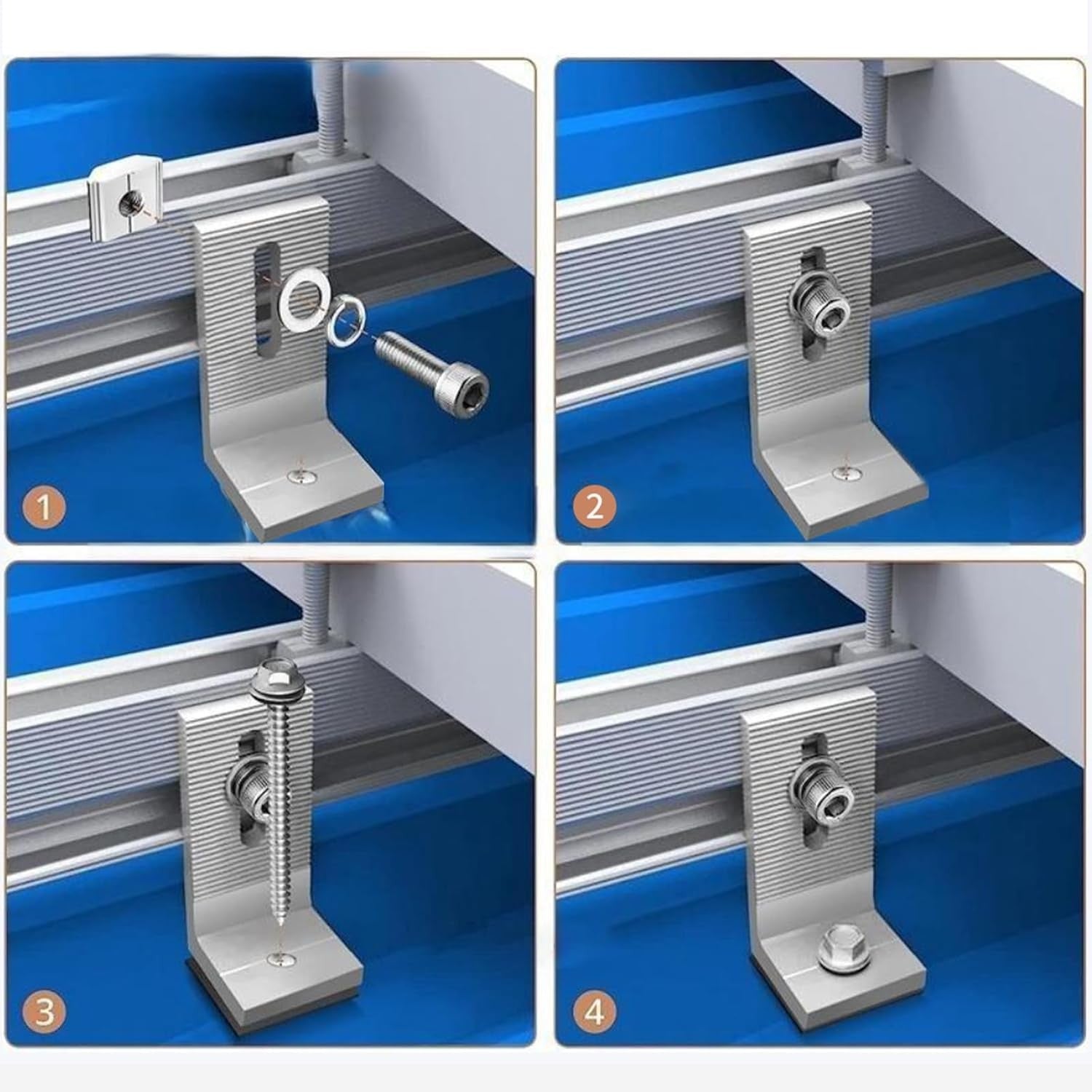 1

2

3

4