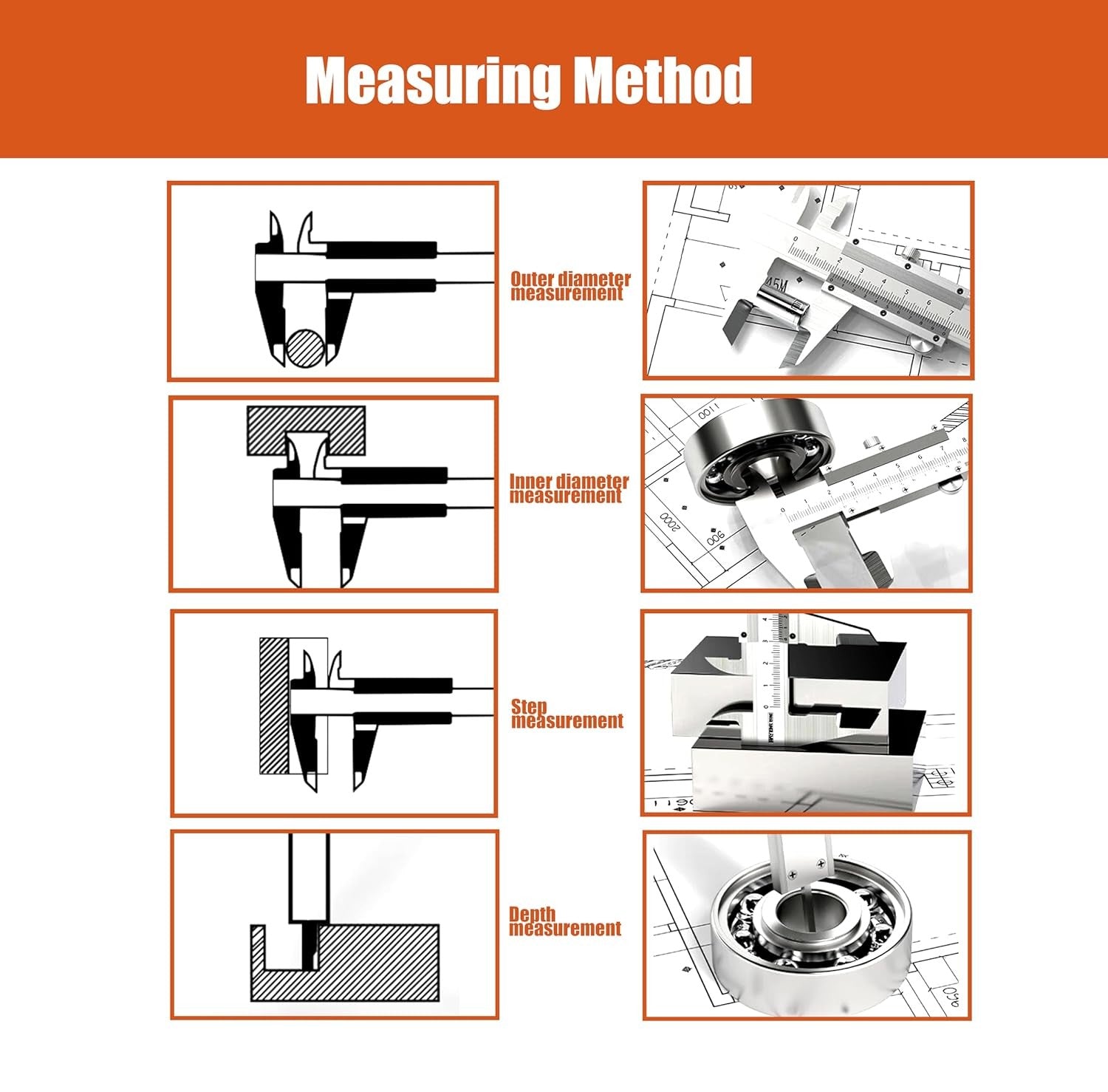 Measuring Method

Outer diameter measurement

Inner diameter measurement

Step measurement

Depth measurement