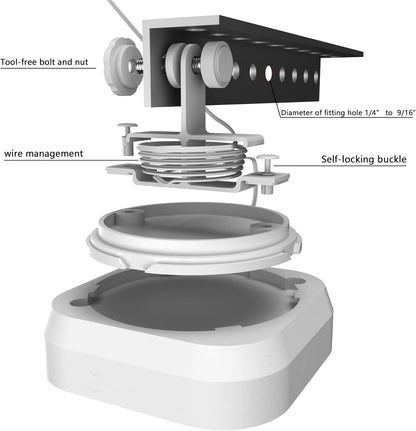 Tool-free bolt and nut

Diameter of fitting hole 1/4"  to  9/16"

wire management

Self-locking buckle